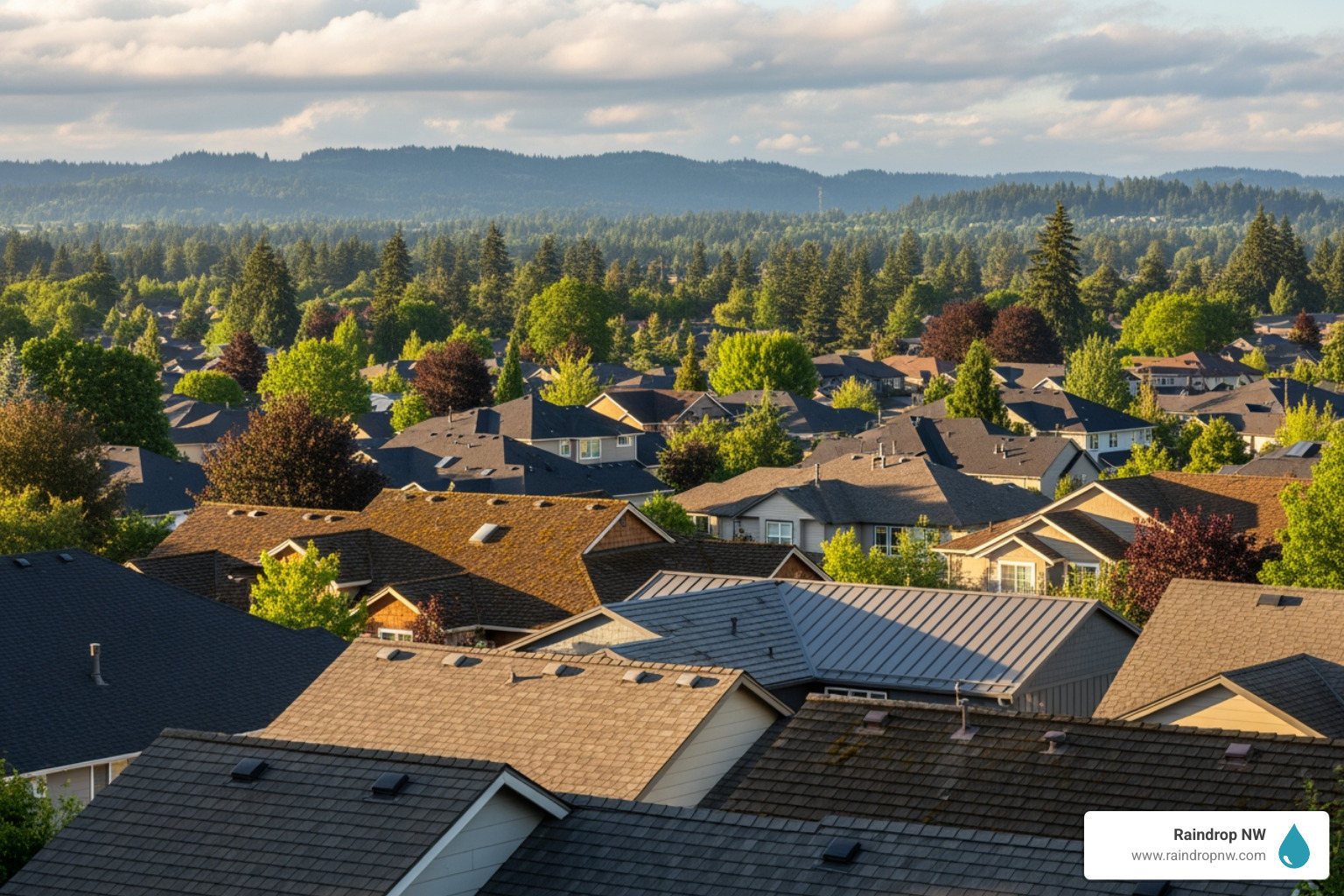 Raindrop NW
www.raindropnw.com