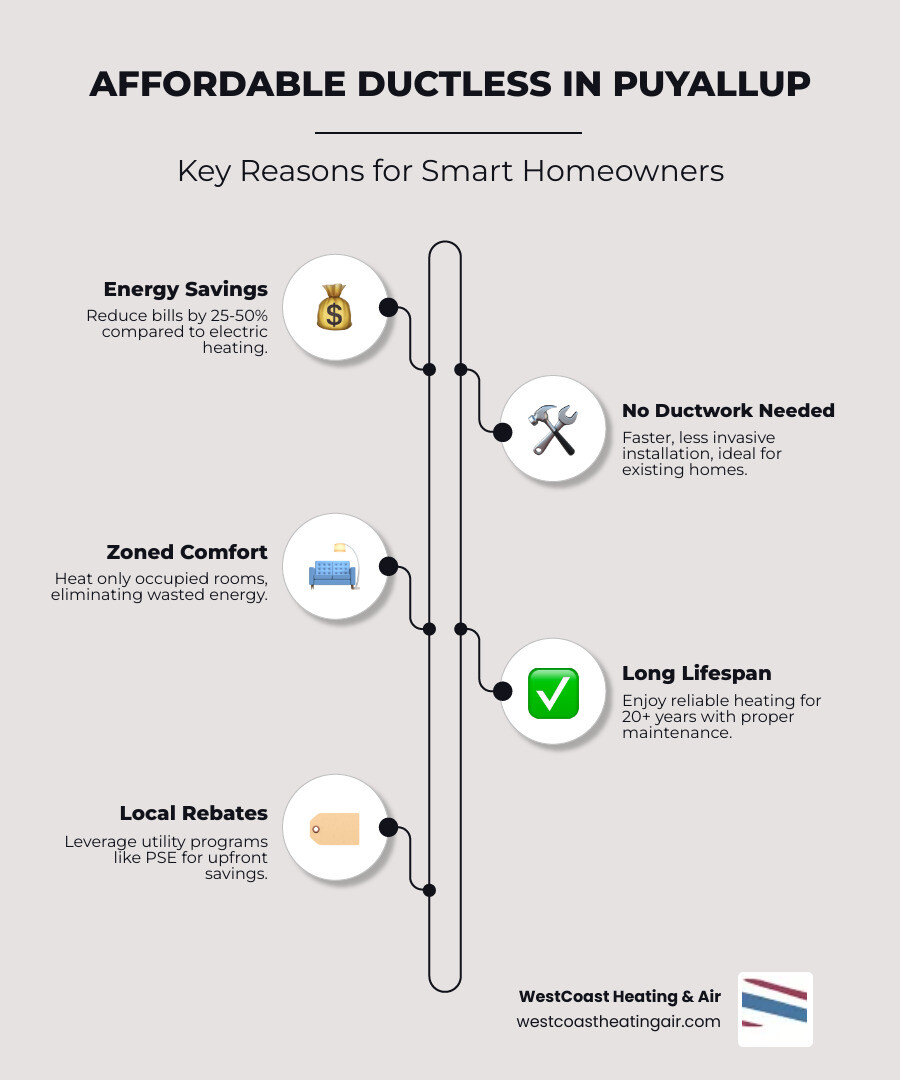 AFFORDABLE DUCTLESS IN PUYALLUP

Key Reasons for Smart Homeowners

Energy Savings
Reduce bills by 25-50% compared to electric heating.

No Ductwork Needed
Faster, less invasive installation, ideal for existing homes.

Zoned Comfort
Heat only occupied rooms, eliminating wasted energy.

Long Lifespan
Enjoy reliable heating for 20+ years with proper maintenance.

Local Rebates
Leverage utility programs like PSE for upfront savings.

WestCoast Heating & Air
westcoastheatingair.com