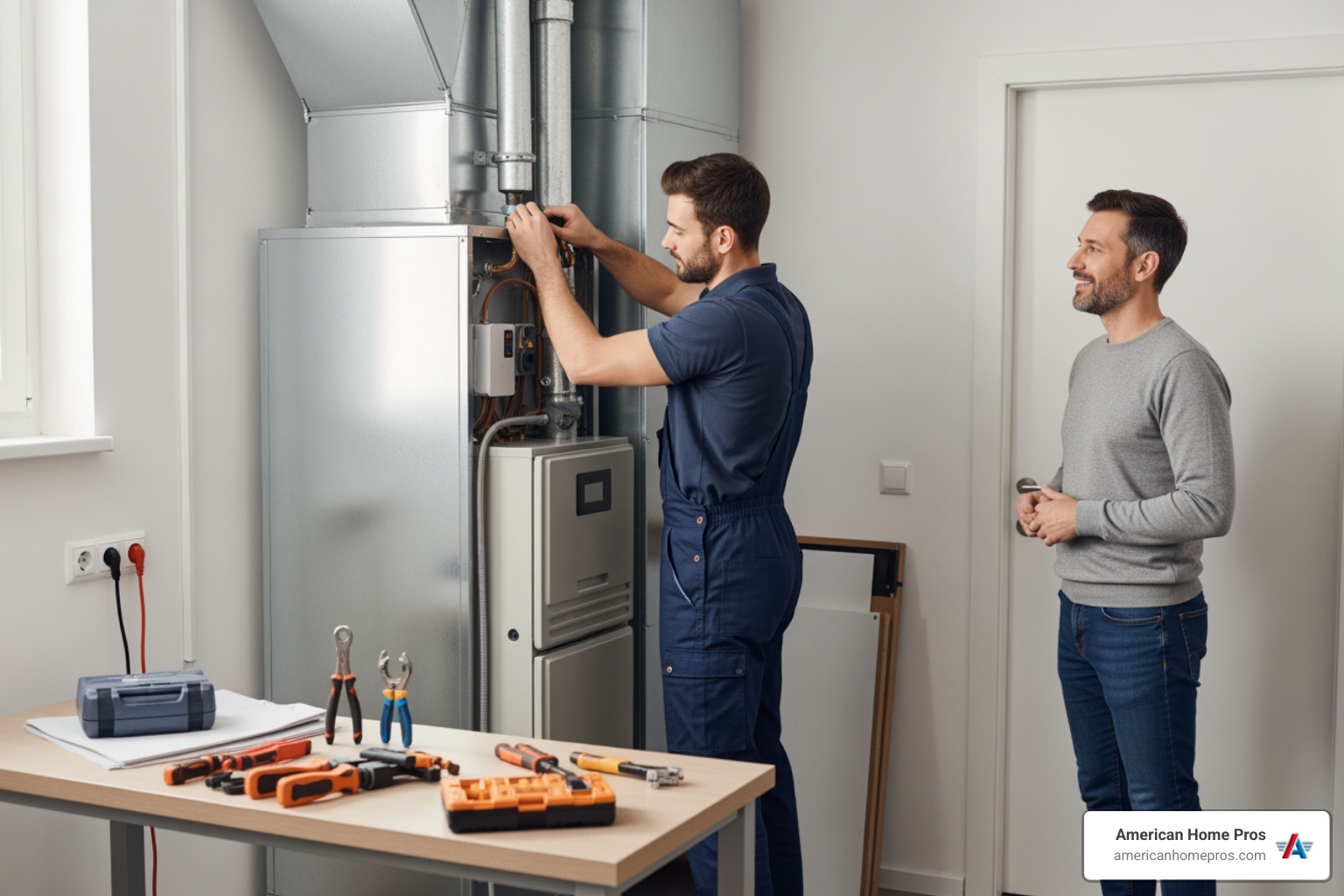 American Home Pros
americanhomepros.com