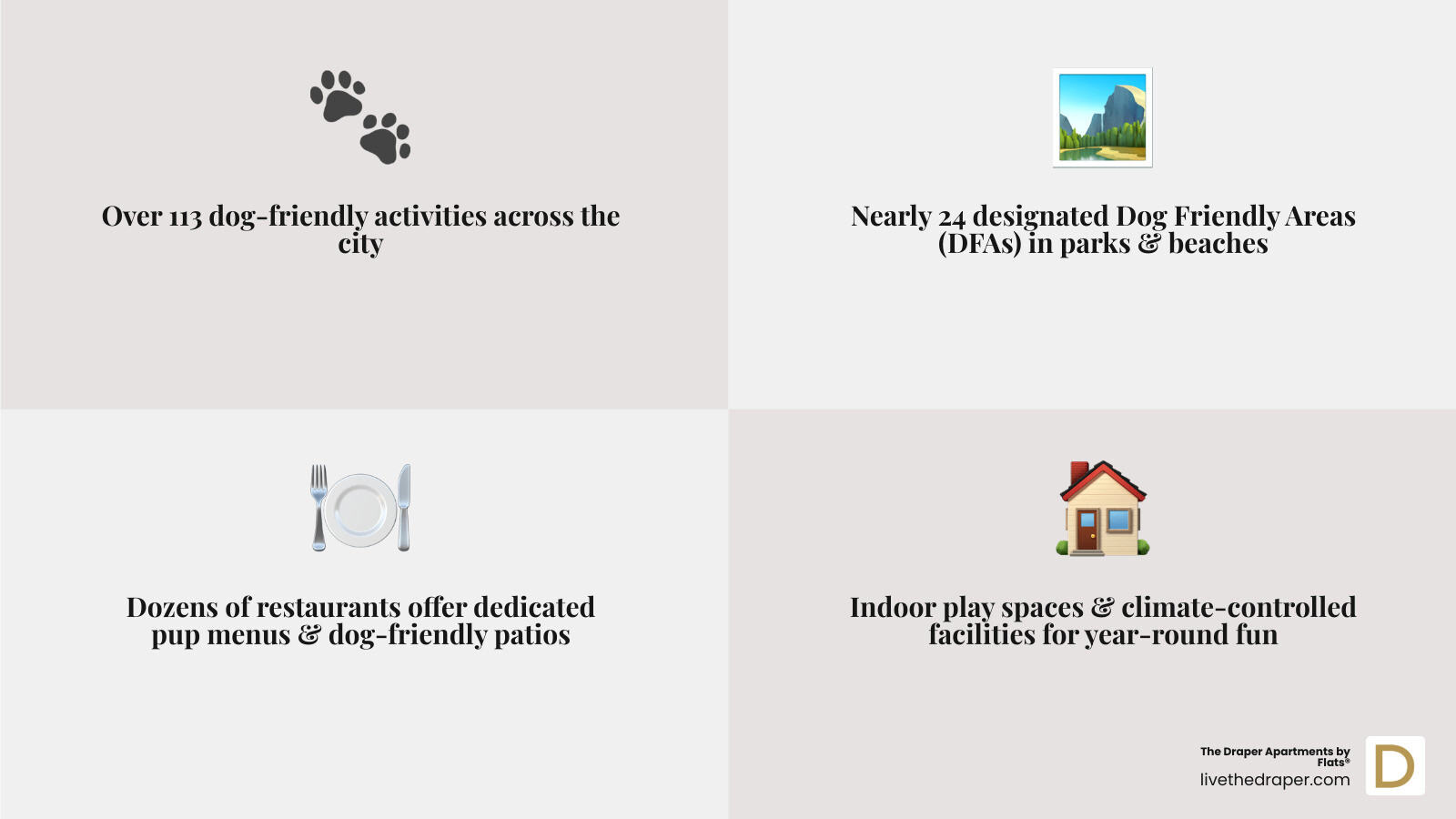 Over 113 dog-friendly activities across the city

Nearly 24 designated Dog Friendly Areas (DFAs) in parks & beaches

Dozens of restaurants offer dedicated pup menus & dog-friendly patios

Indoor play spaces & climate-controlled facilities for year-round fun

The Draper Apartments by Flats®
livethedraper.com
D