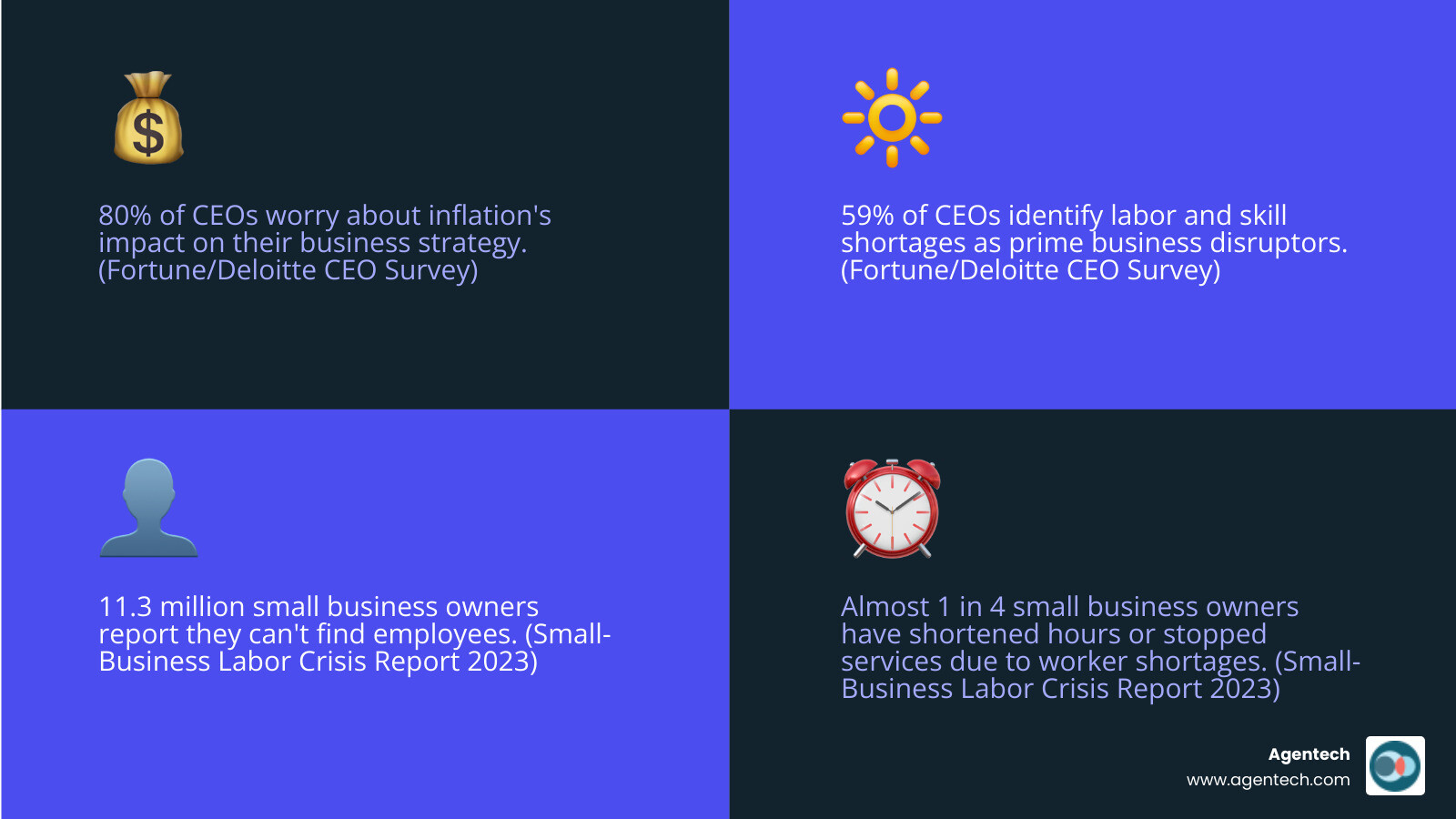 80% of CEOs worry about inflation's impact on their business strategy. (Fortune/Deloitte CEO Survey)

59% of CEOs identify labor and skill shortages as prime business disruptors. (Fortune/Deloitte CEO Survey)

11.3 million small business owners report they can't find employees. (Small-Business Labor Crisis Report 2023)

Almost 1 in 4 small business owners have shortened hours or stopped services due to worker shortages. (Small-Business Labor Crisis Report 2023)

Agentech
www.agentech.com