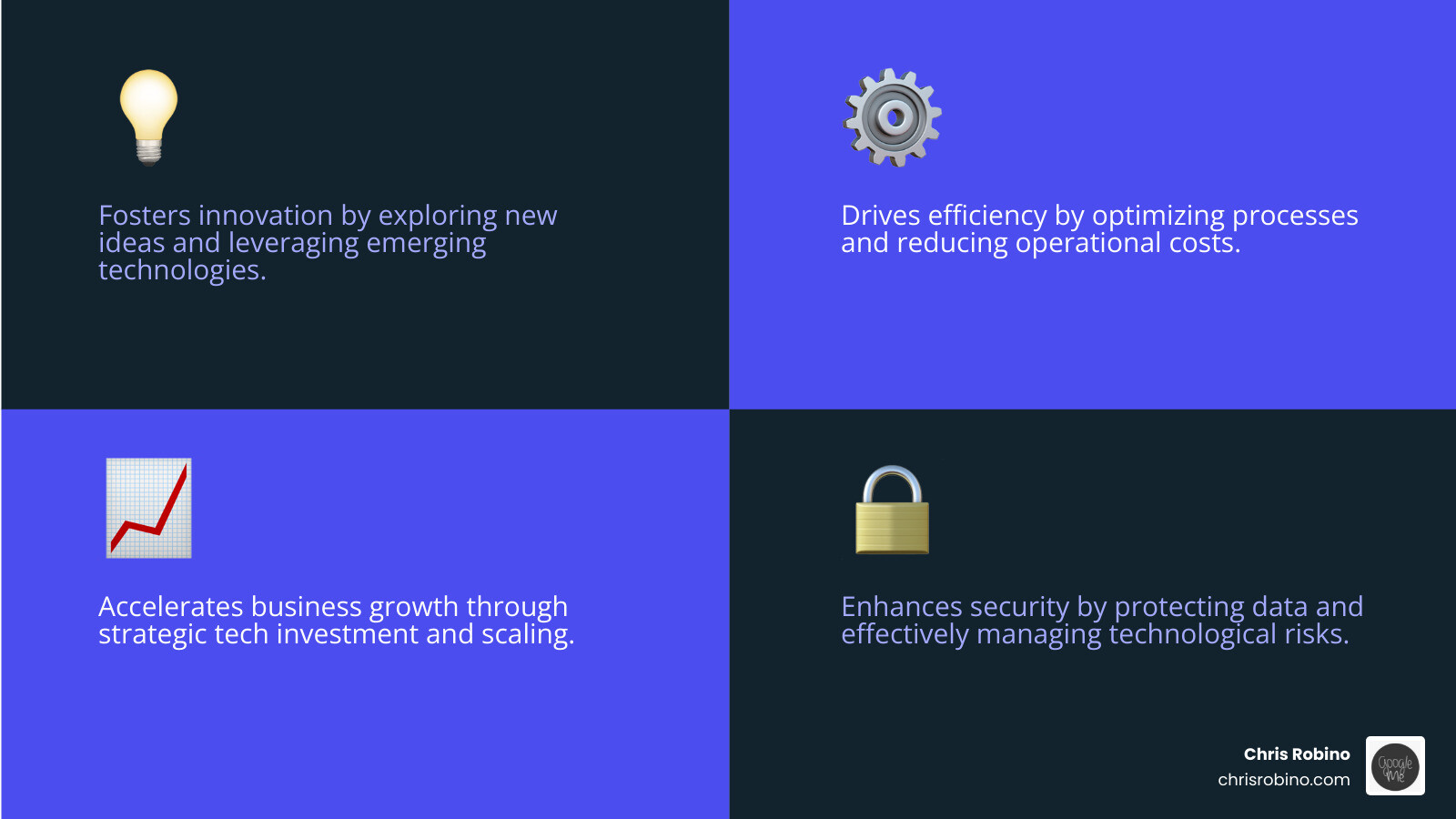 Fosters innovation by exploring new ideas and leveraging emerging technologies.

Drives efficiency by optimizing processes and reducing operational costs.

Accelerates business growth through strategic tech investment and scaling.

Enhances security by protecting data and effectively managing technological risks.

Chris Robino
chrisrobino.com

Google Me