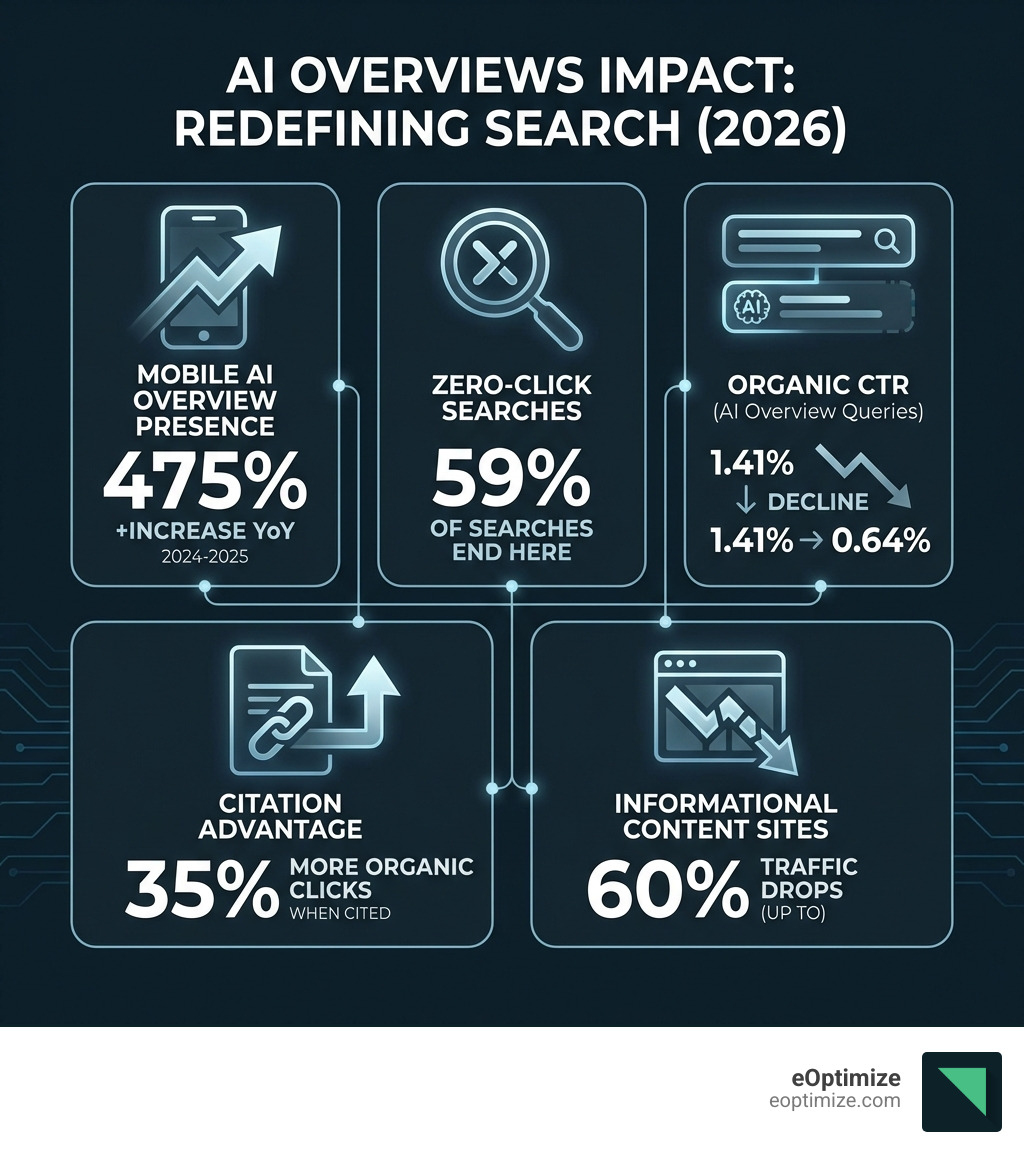 AI OVERVIEWS IMPACT: REDEFINING SEARCH (2026)

MOBILE AI OVERVIEW PRESENCE
475%
+INCREASE YoY
2024-2025

ZERO-CLICK SEARCHES
59%
OF SEARCHES END HERE

AI

ORGANIC CTR
(AI Overview Queries)
1.41%
↓ DECLINE
1.41% → 0.64%

CITATION ADVANTAGE
35% MORE ORGANIC CLICKS
WHEN CITED

INFORMATIONAL CONTENT SITES
60% TRAFFIC DROPS
(UP TO)

eOptimize
eoptimize.com