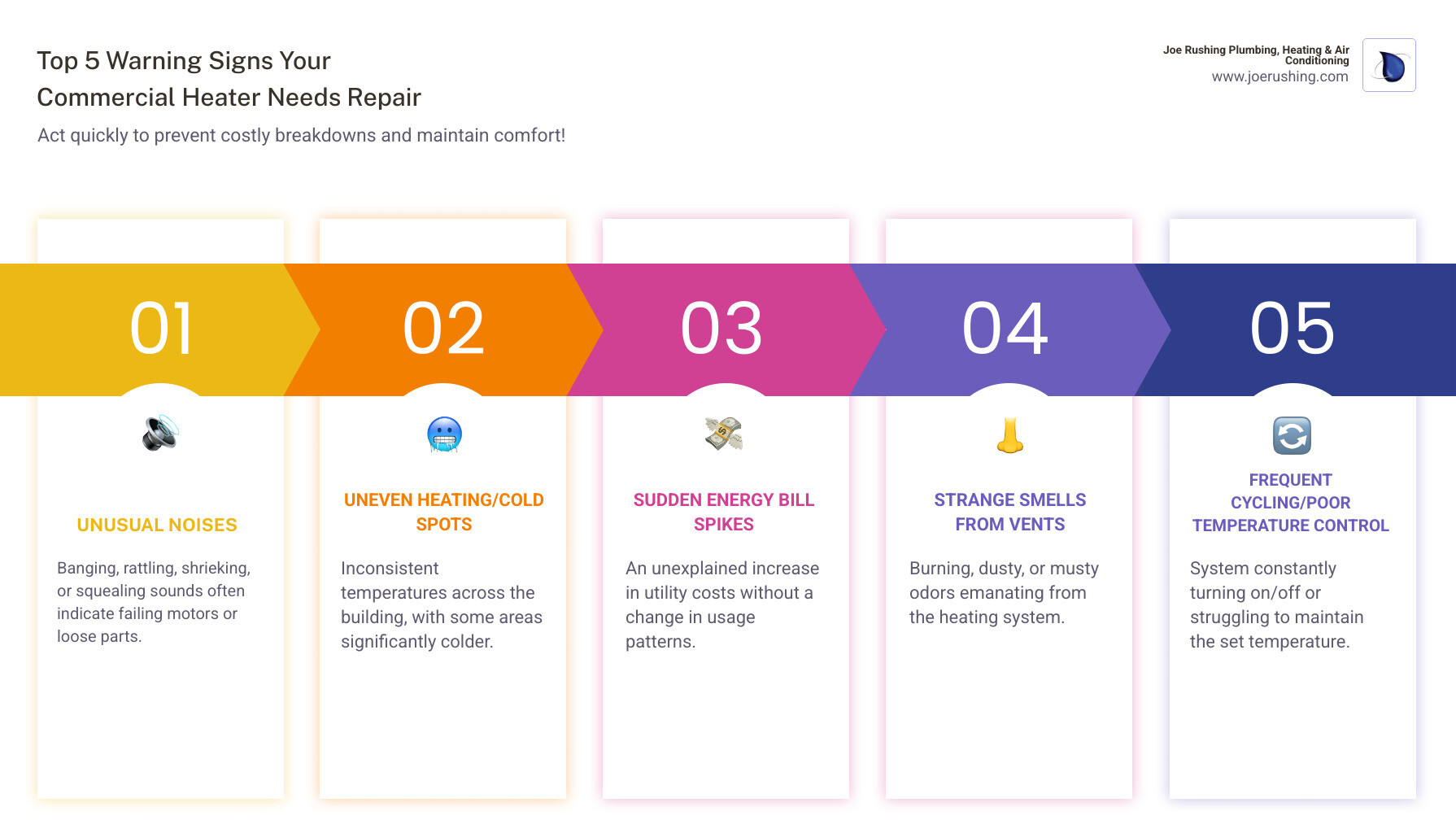 Top 5 Warning Signs Your Commercial Heater Needs Repair

Act quickly to prevent costly breakdowns and maintain comfort!

Joe Rushing Plumbing, Heating & Air Conditioning
www.joerushing.com

01

UNUSUAL NOISES

Banging, rattling, shrieking, or squealing sounds often indicate failing motors or loose parts.

02

UNEVEN HEATING/COLD SPOTS

Inconsistent temperatures across the building, with some areas significantly colder.

03

SUDDEN ENERGY BILL SPIKES

An unexplained increase in utility costs without a change in usage patterns.

04

STRANGE SMELLS FROM VENTS

Burning, dusty, or musty odors emanating from the heating system.

05

FREQUENT CYCLING/POOR TEMPERATURE CONTROL

System constantly turning on/off or struggling to maintain the set temperature.