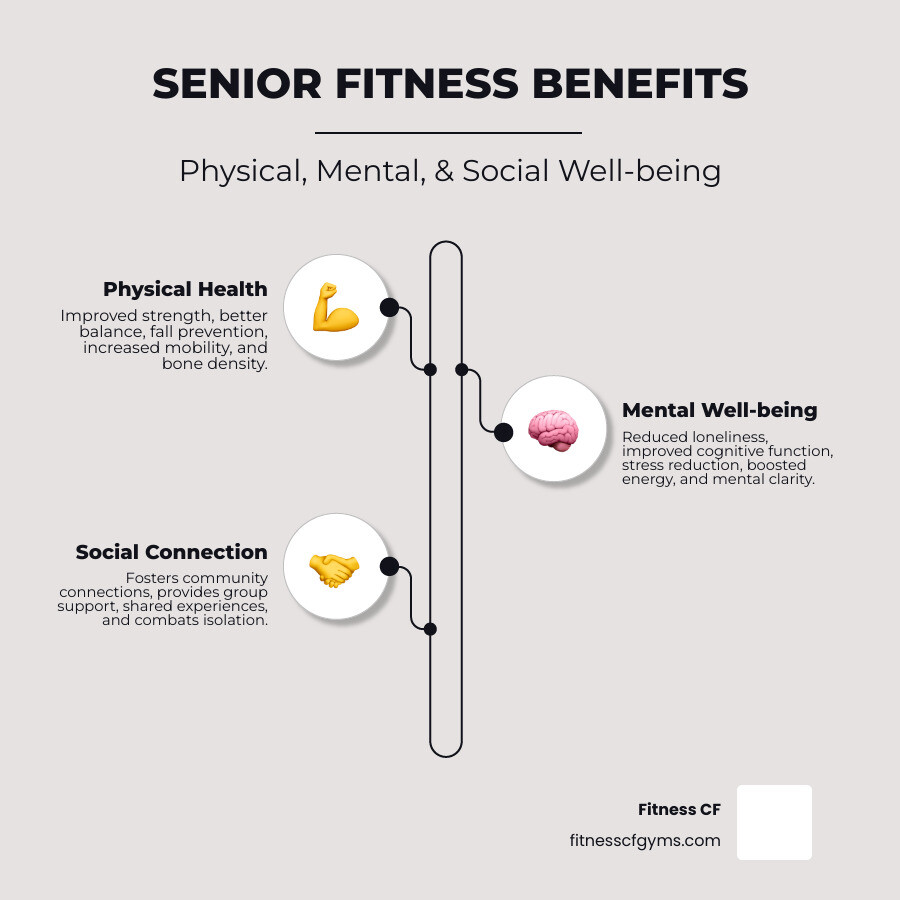 SENIOR FITNESS BENEFITS

Physical, Mental, & Social Well-being

Physical Health

Improved strength, better balance, fall prevention, increased mobility, and bone density.

Mental Well-being

Reduced loneliness, improved cognitive function, stress reduction, boosted energy, and mental clarity.

Social Connection

Fosters community connections, provides group support, shared experiences, and combats isolation.

Fitness CF

fitnesscfgyms.com