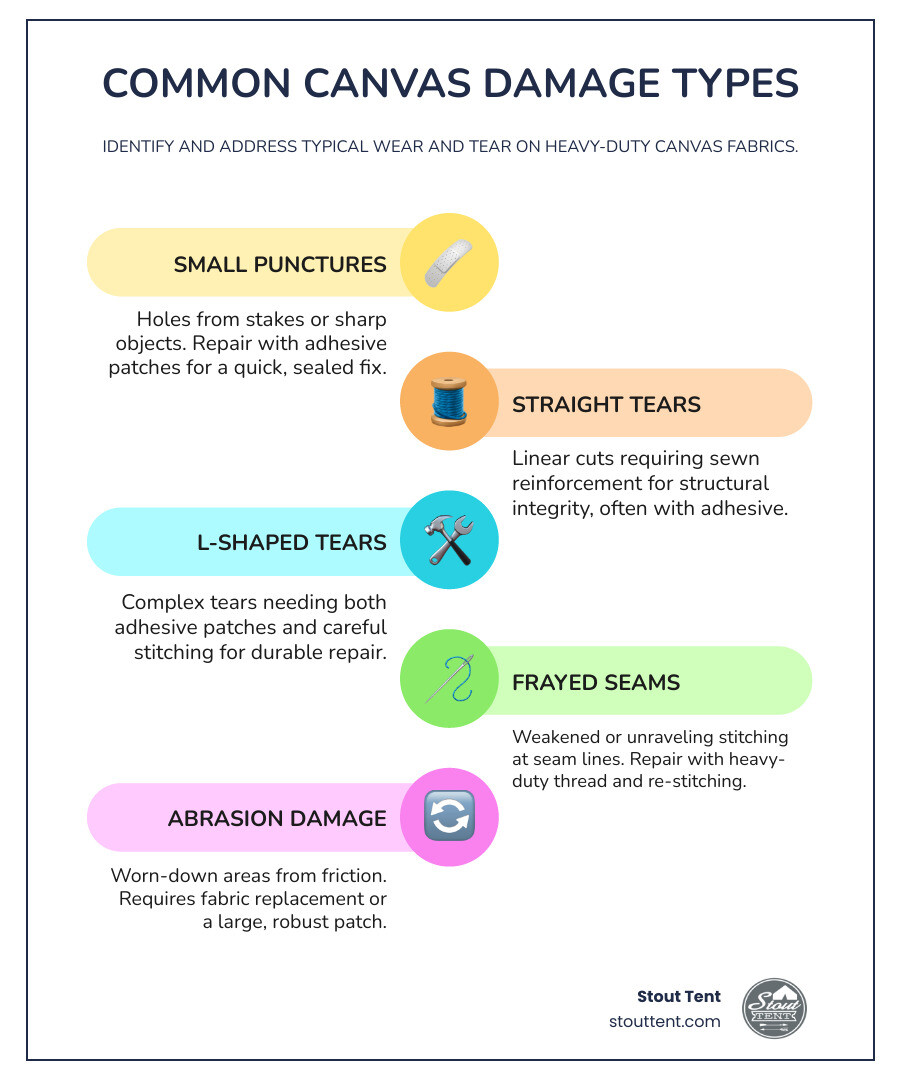 COMMON CANVAS DAMAGE TYPES

IDENTIFY AND ADDRESS TYPICAL WEAR AND TEAR ON HEAVY-DUTY CANVAS FABRICS.

SMALL PUNCTURES

Holes from stakes or sharp objects. Repair with adhesive patches for a quick, sealed fix.

STRAIGHT TEARS

Linear cuts requiring sewn reinforcement for structural integrity, often with adhesive.

L-SHAPED TEARS

Complex tears needing both adhesive patches and careful stitching for durable repair.

FRAYED SEAMS

Weakened or unraveling stitching at seam lines. Repair with heavy-duty thread and re-stitching.

ABRASION DAMAGE

Worn-down areas from friction. Requires fabric replacement or a large, robust patch.

Stout Tent
stouttent.com

Stout TENT