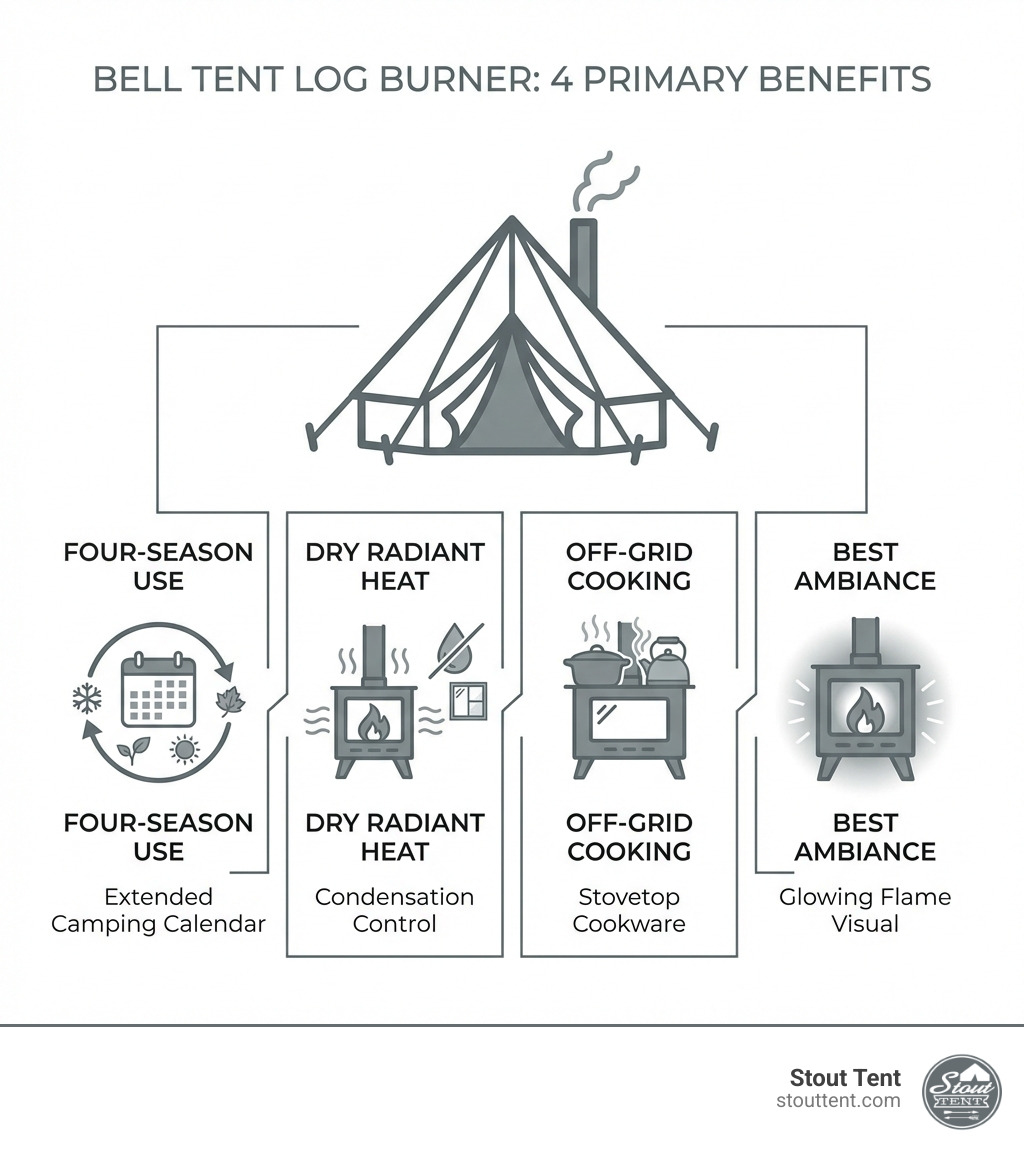 BELL TENT LOG BURNER: 4 PRIMARY BENEFITS

FOUR-SEASON USE

FOUR-SEASON USE

Extended Camping Calendar

DRY RADIANT HEAT

DRY RADIANT HEAT

Condensation Control

OFF-GRID COOKING

OFF-GRID COOKING

Stovetop Cookware

BEST AMBIANCE

BEST AMBIANCE

Glowing Flame Visual

Stout Tent
stouttent.com

Stout TENT