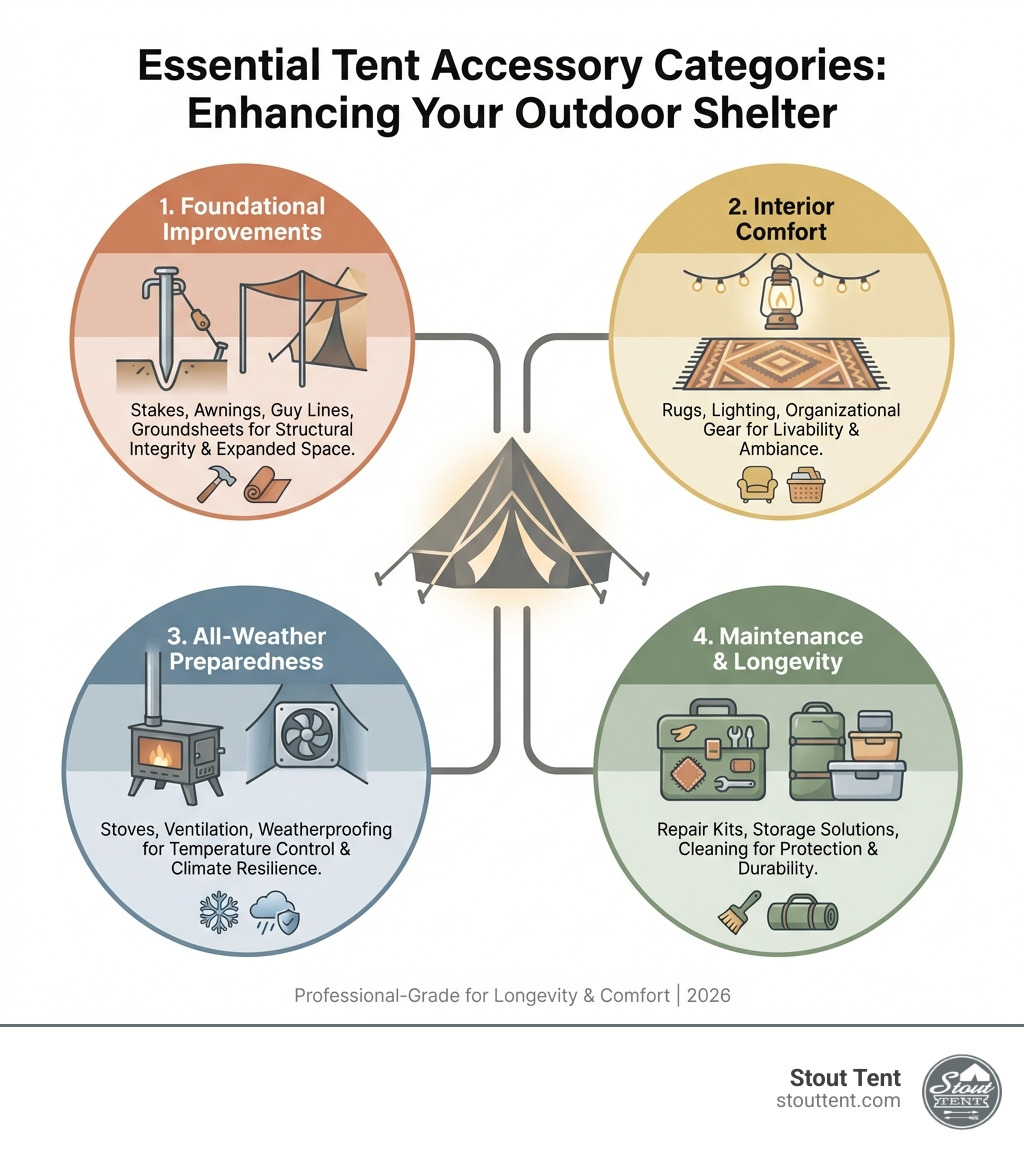 Essential Tent Accessory Categories: Enhancing Your Outdoor Shelter

1. Foundational Improvements

Stakes, Awnings, Guy Lines, Groundsheets for Structural Integrity & Expanded Space.

2. Interior Comfort

Rugs, Lighting, Organizational Gear for Livability & Ambiance.

3. All-Weather Preparedness

Stoves, Ventilation, Weatherproofing for Temperature Control & Climate Resilience.

4. Maintenance & Longevity

Repair Kits, Storage Solutions, Cleaning for Protection & Durability.

Professional-Grade for Longevity & Comfort | 2026

Stout Tent
stouttent.com

Stout TENT