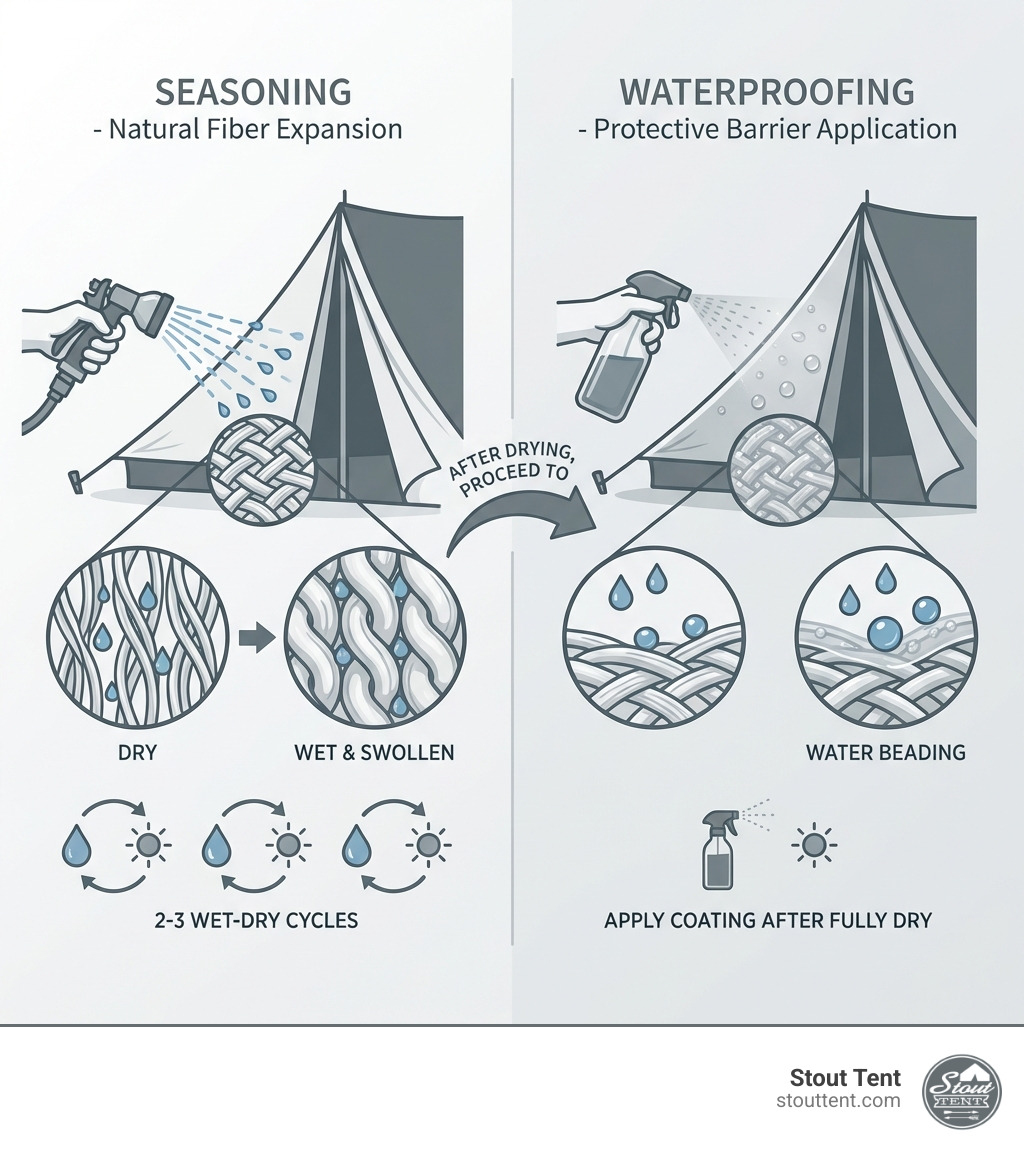 SEASONING
- Natural Fiber Expansion

DRY

WET & SWOLLEN

2-3 WET-DRY CYCLES

AFTER DRYING, PROCEED TO

WATERPROOFING
- Protective Barrier Application

WATER BEADING

APPLY COATING AFTER FULLY DRY

Stout Tent
stouttent.com

Stout TENT