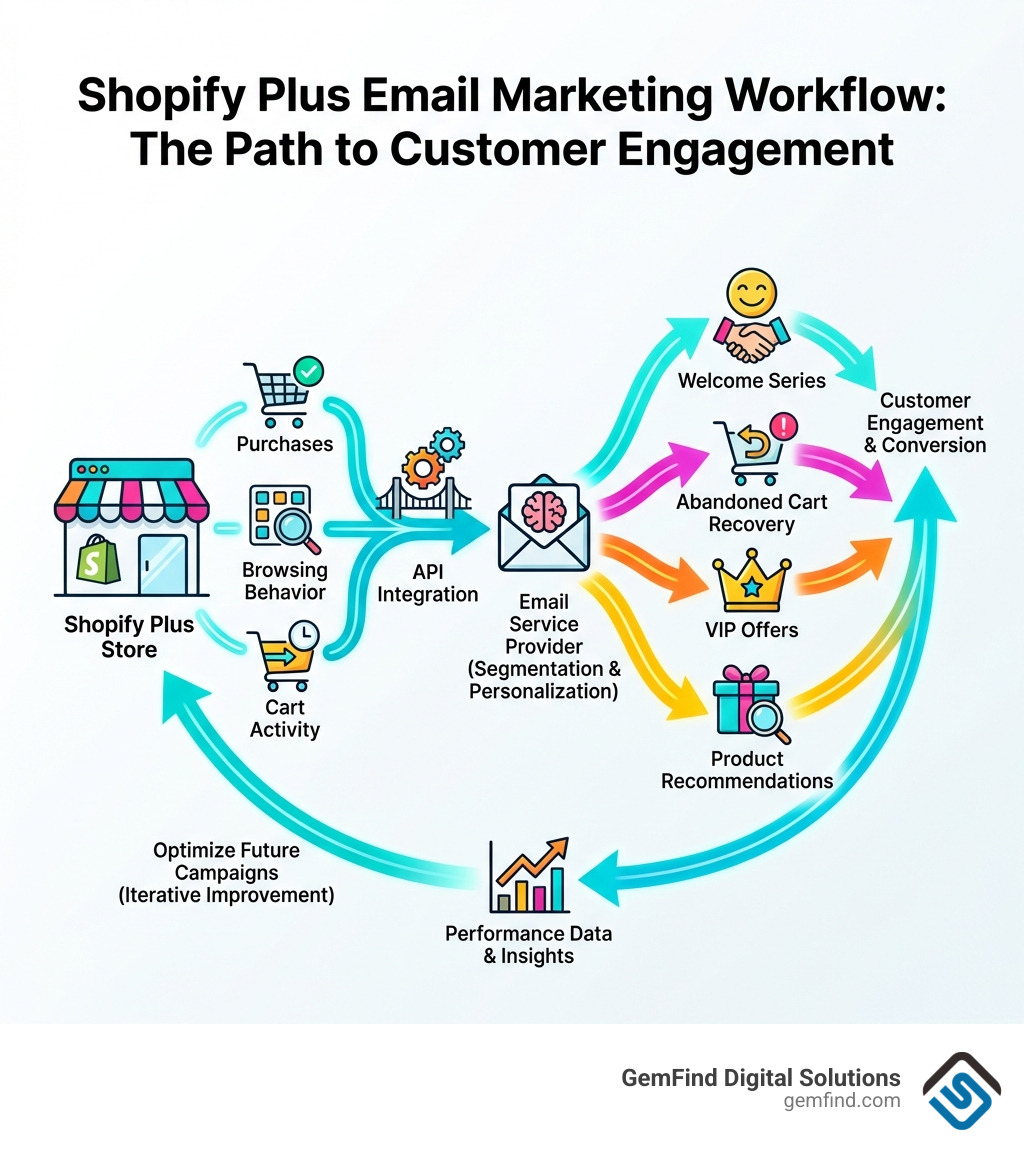 Shopify Plus Email Marketing Workflow: The Path to Customer Engagement

Shopify Plus Store

Purchases

Browsing Behavior

Cart Activity

API Integration

Email Service Provider (Segmentation & Personalization)

Welcome Series

Abandoned Cart Recovery

VIP Offers

Product Recommendations

Customer Engagement & Conversion

Performance Data & Insights

Optimize Future Campaigns (Iterative Improvement)

GemFind Digital Solutions
gemfind.com