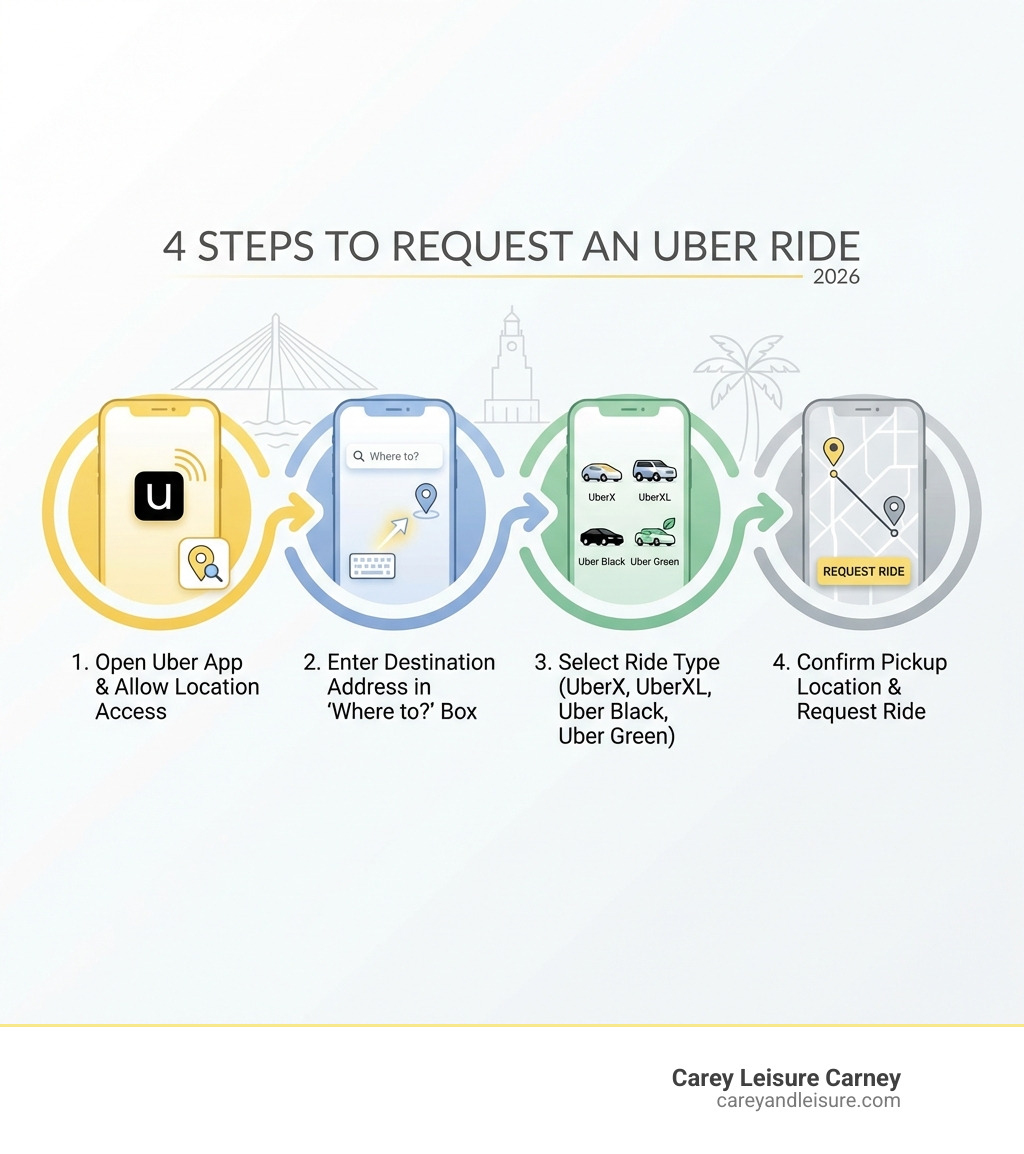 4 STEPS TO REQUEST AN UBER RIDE
2026

U

Where to?

UberX UberXL
Uber Black Uber Green

REQUEST RIDE

1. Open Uber App & Allow Location Access

2. Enter Destination Address in 'Where to?' Box

3. Select Ride Type (UberX, UberXL, Uber Black, Uber Green)

4. Confirm Pickup Location & Request Ride

Carey Leisure Carney
careyandleisure.com