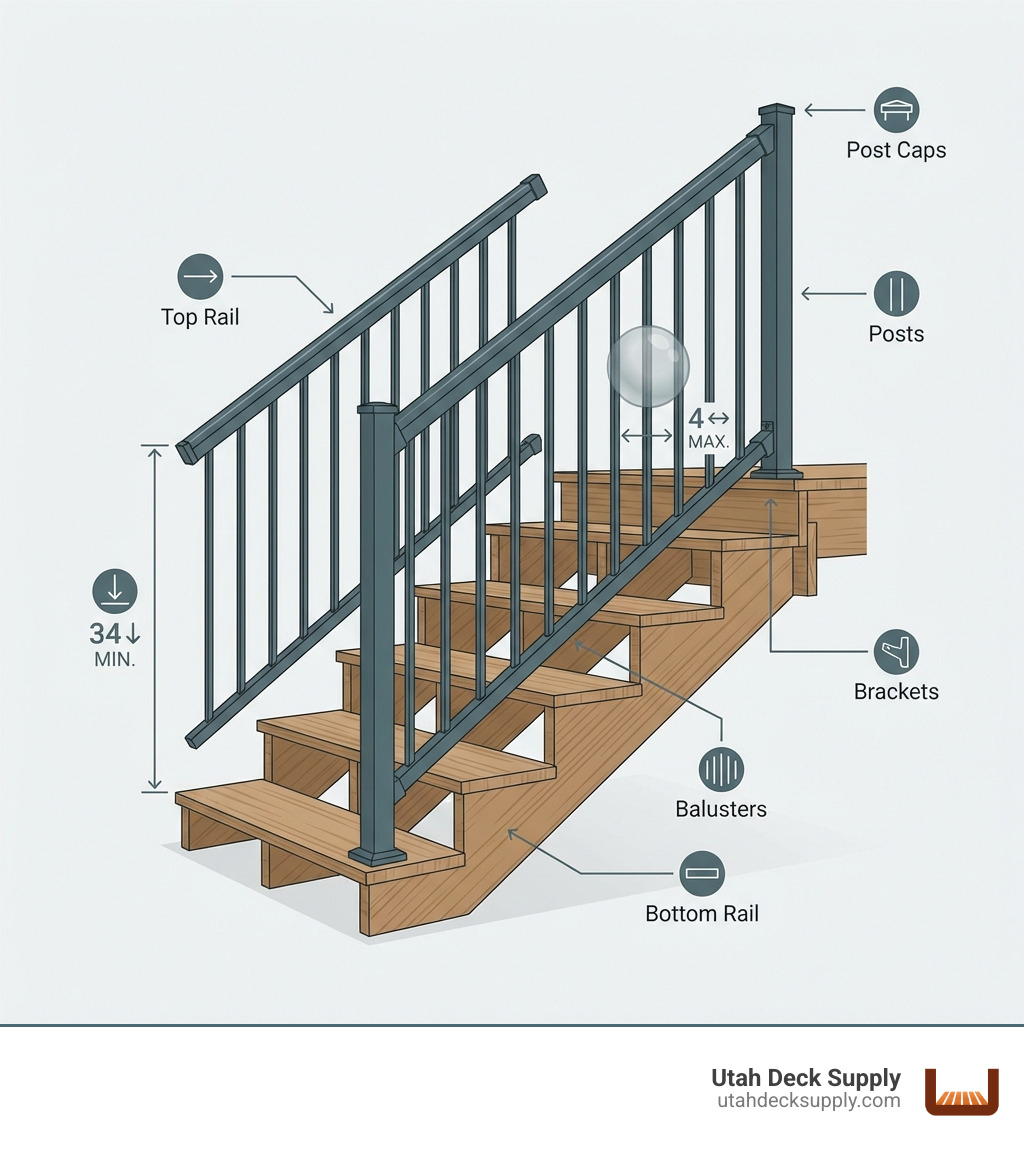 Post Caps

Top Rail

Posts

4↔
MAX.

34↓
MIN.

Brackets

Balusters

Bottom Rail

Utah Deck Supply
utahdecksupply.com