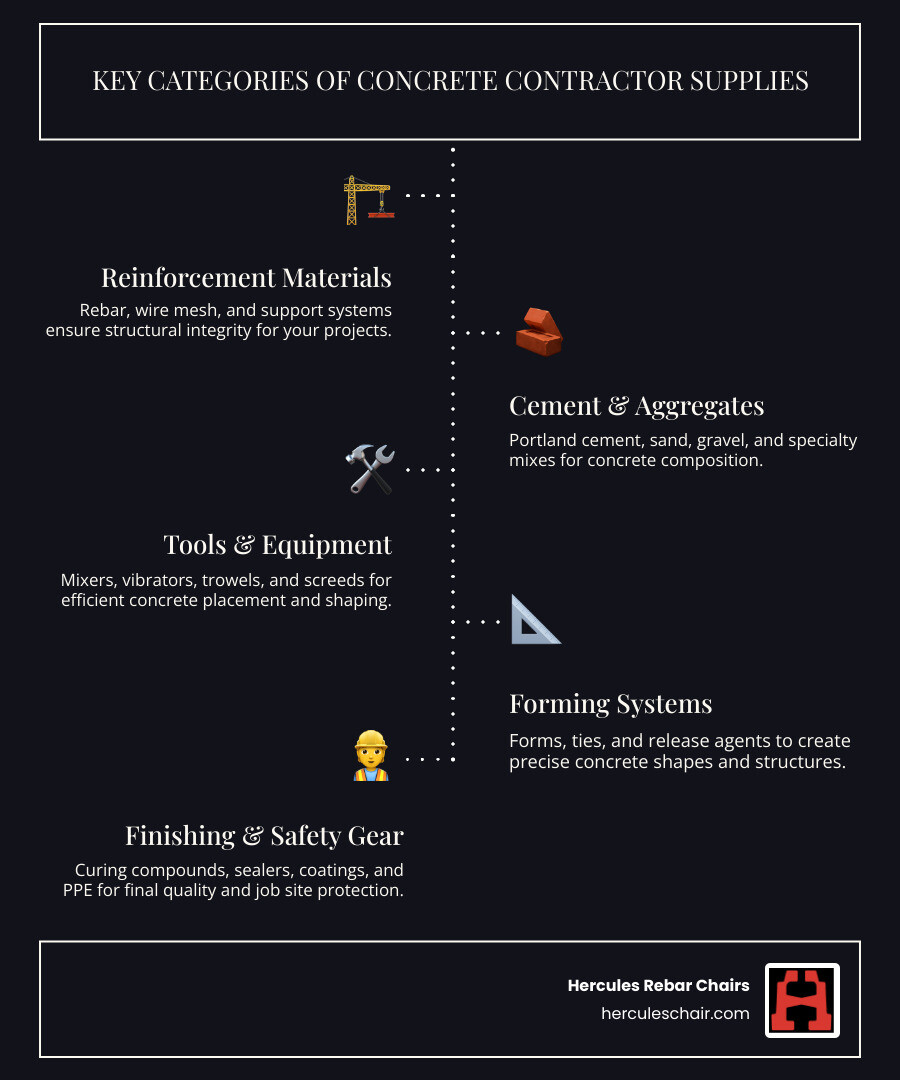 KEY CATEGORIES OF CONCRETE CONTRACTOR SUPPLIES

Reinforcement Materials

Rebar, wire mesh, and support systems ensure structural integrity for your projects.

Cement & Aggregates

Portland cement, sand, gravel, and specialty mixes for concrete composition.

Tools & Equipment

Mixers, vibrators, trowels, and screeds for efficient concrete placement and shaping.

Forming Systems

Forms, ties, and release agents to create precise concrete shapes and structures.

Finishing & Safety Gear

Curing compounds, sealers, coatings, and PPE for final quality and job site protection.

Hercules Rebar Chairs
herculeschair.com