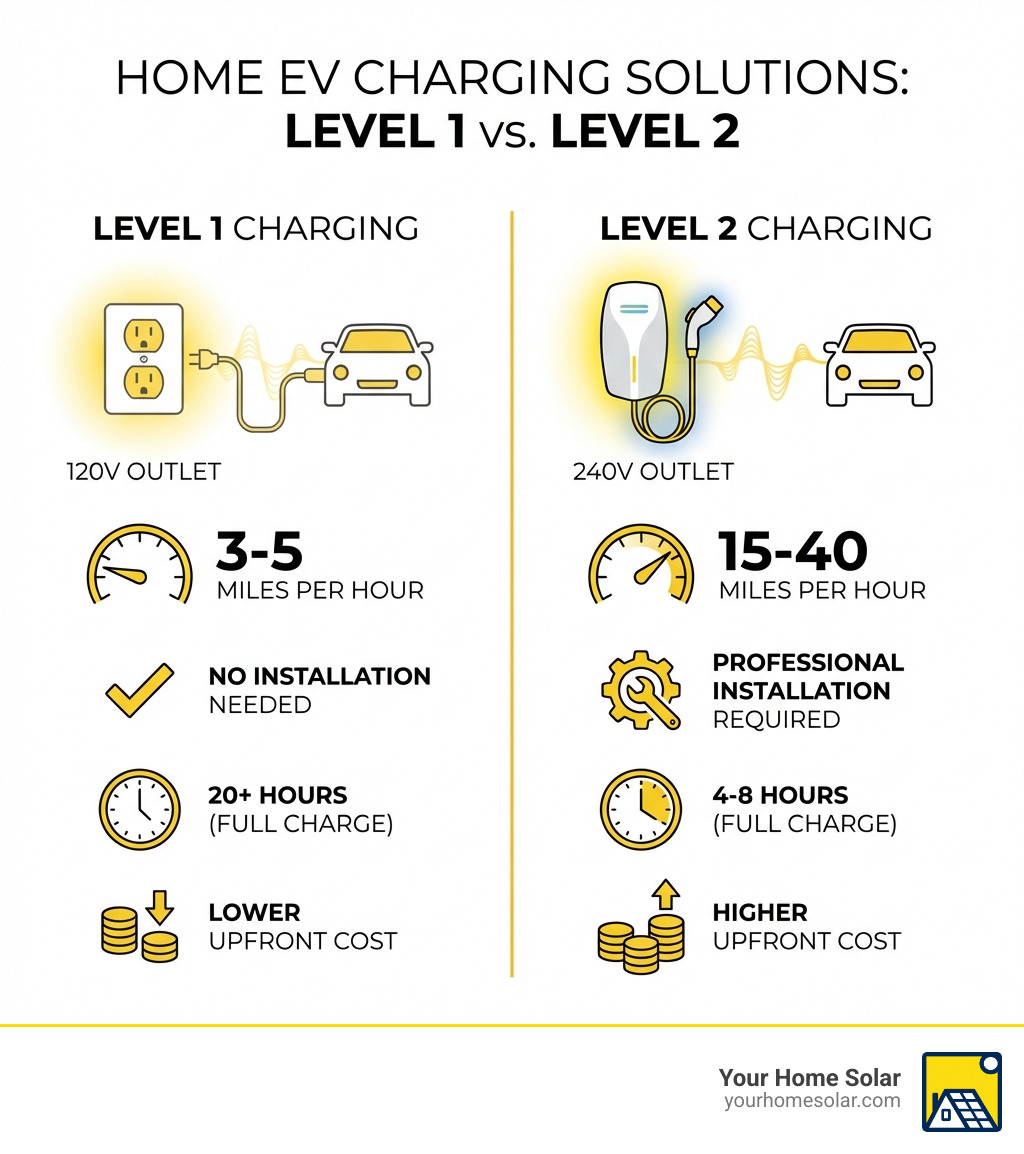 HOME EV CHARGING SOLUTIONS:
LEVEL 1 vs. LEVEL 2

LEVEL 1 CHARGING

120V OUTLET

3-5
MILES PER HOUR

NO INSTALLATION NEEDED

20+ HOURS (FULL CHARGE)

LOWER UPFRONT COST

LEVEL 2 CHARGING

240V OUTLET

15-40
MILES PER HOUR

PROFESSIONAL INSTALLATION REQUIRED

4-8 HOURS (FULL CHARGE)

HIGHER UPFRONT COST

Your Home Solar
yourhomesolar.com