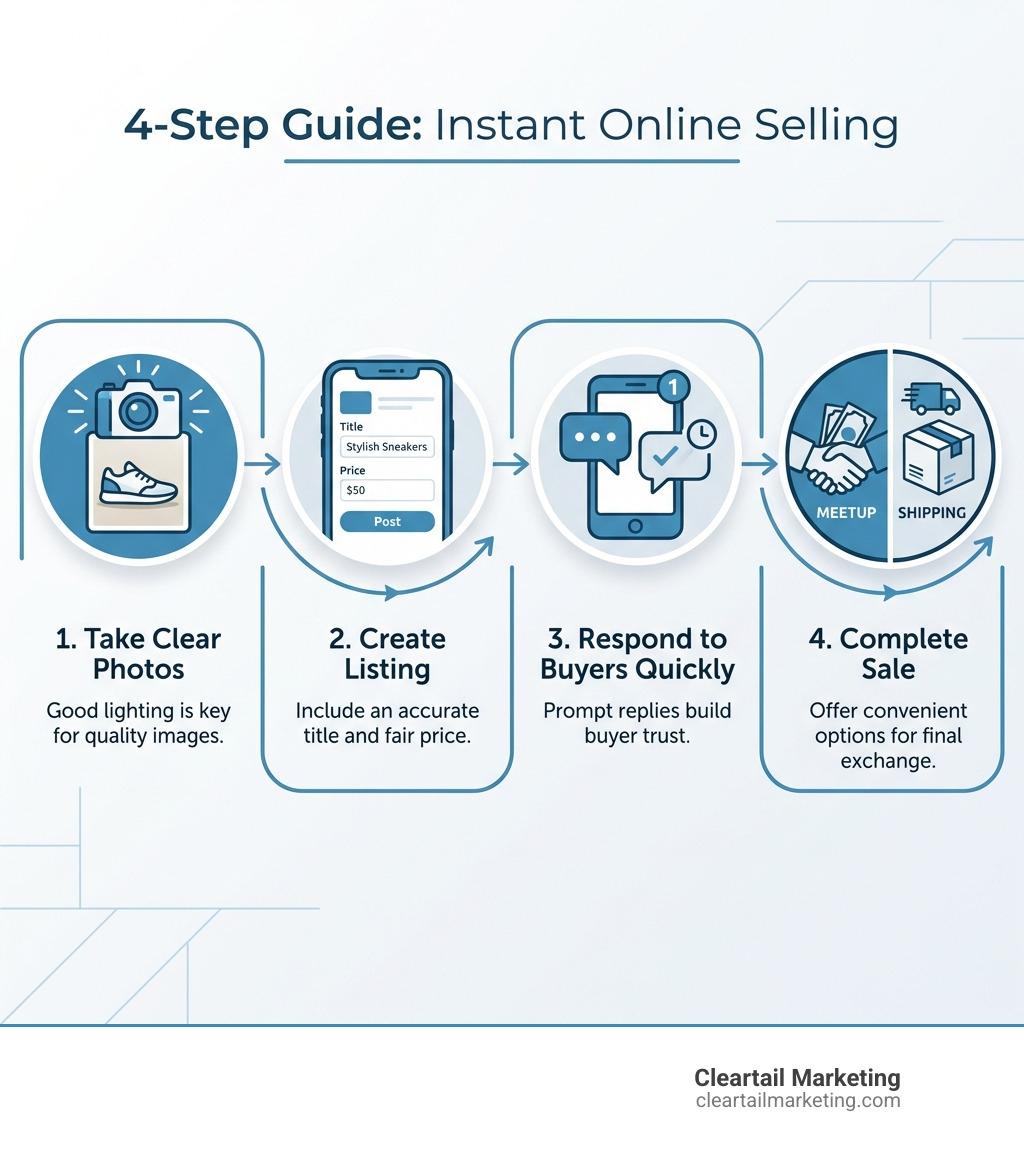 4-Step Guide: Instant Online Selling

Title
Stylish Sneakers
Price
$50
Post

1

MEETUP
SHIPPING

1. Take Clear Photos
Good lighting is key for quality images.

2. Create Listing
Include an accurate title and fair price.

3. Respond to Buyers Quickly
Prompt replies build buyer trust.

4. Complete Sale
Offer convenient options for final exchange.

Cleartail Marketing
cleartailmarketing.com