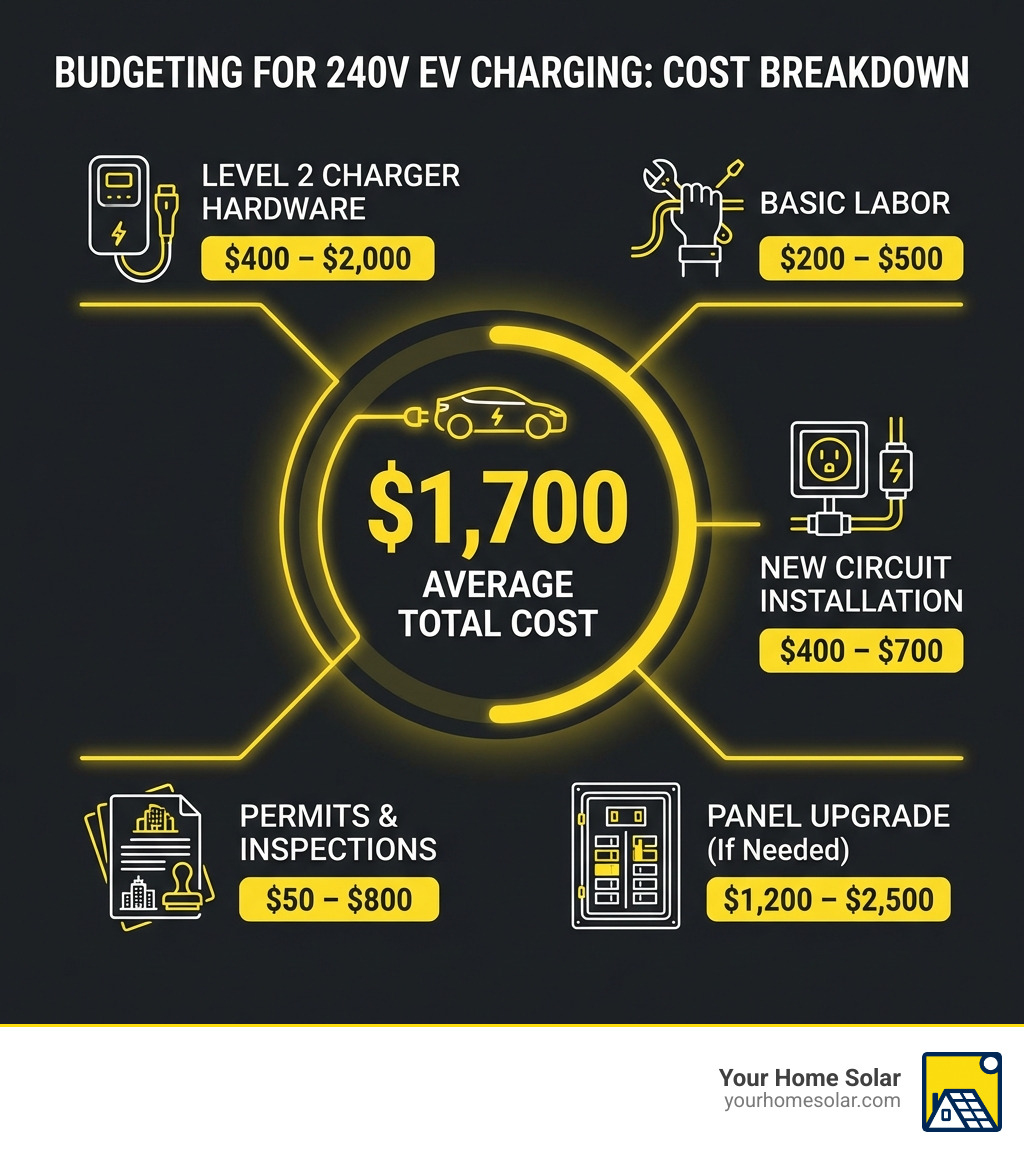 BUDGETING FOR 240V EV CHARGING: COST BREAKDOWN

LEVEL 2 CHARGER HARDWARE
\$400 – \$2,000

BASIC LABOR
\$200 – \$500

\$1,700
AVERAGE TOTAL COST

NEW CIRCUIT INSTALLATION
\$400 – \$700

PERMITS & INSPECTIONS
\$50 – \$800

PANEL UPGRADE (If Needed)
\$1,200 – \$2,500

Your Home Solar
yourhomesolar.com