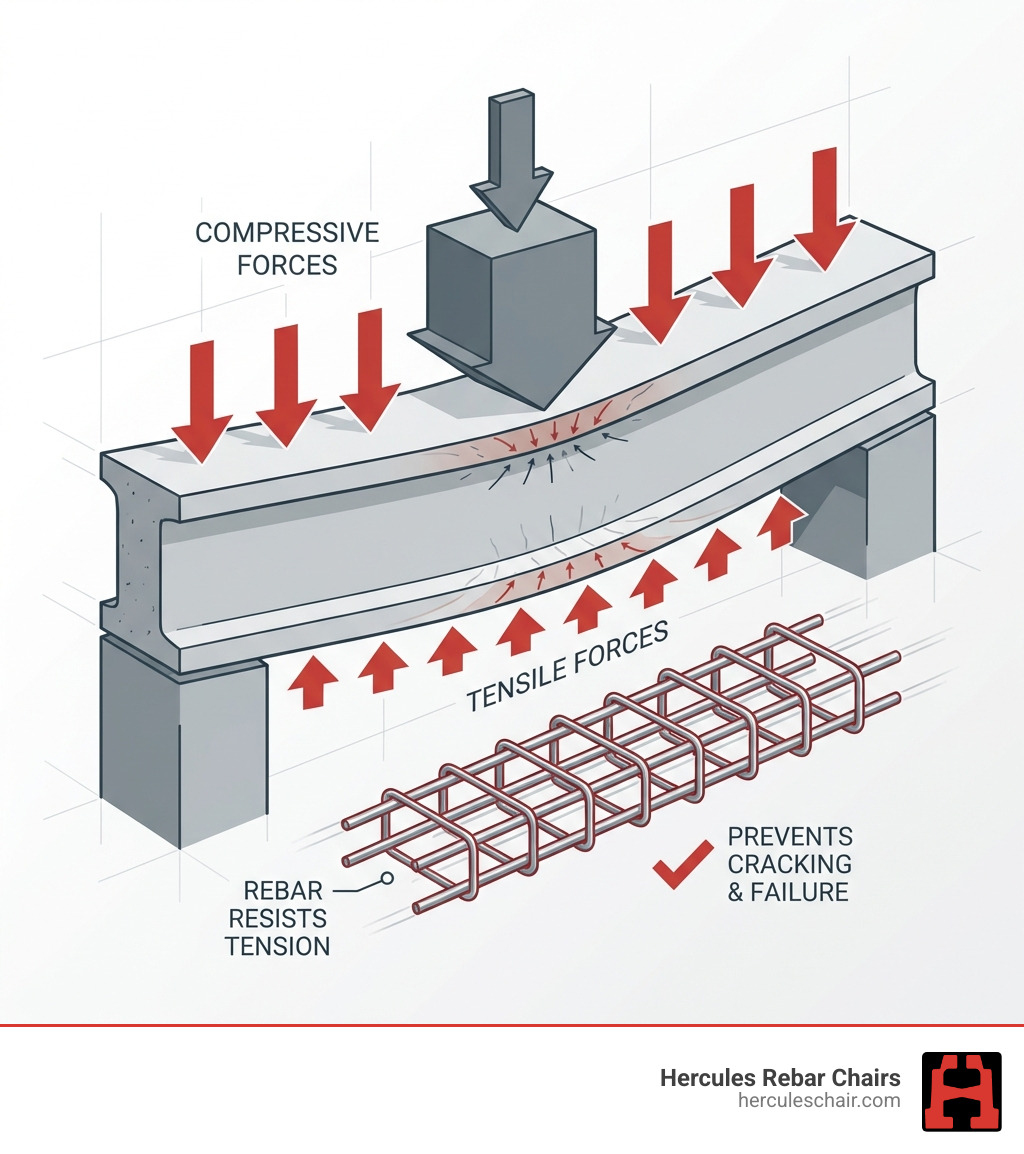 COMPRESSIVE FORCES

TENSILE FORCES

REBAR RESISTS TENSION

PREVENTS CRACKING & FAILURE

Hercules Rebar Chairs
herculeschair.com