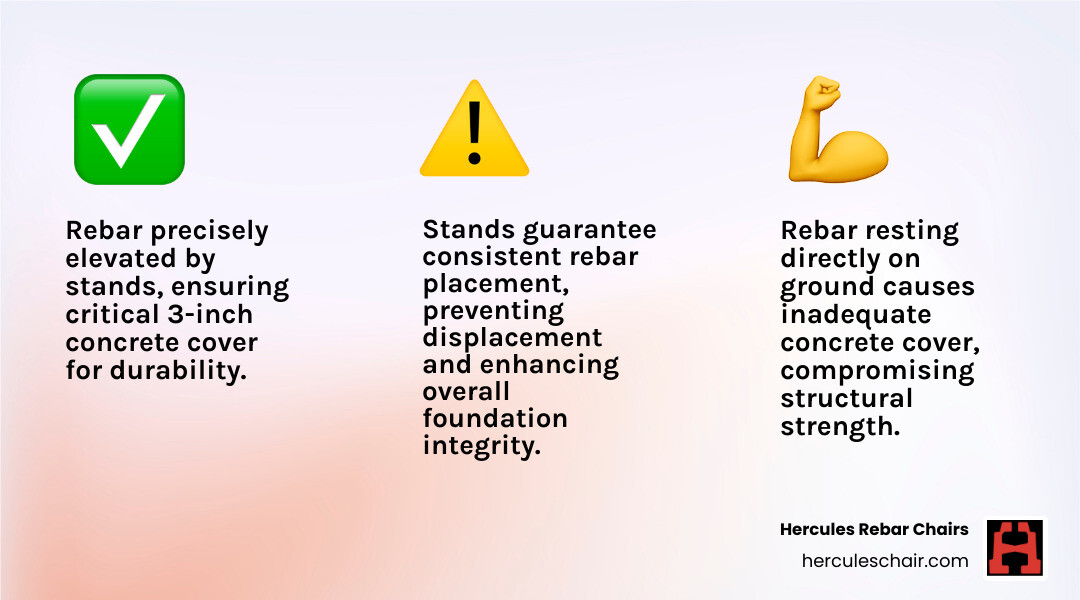 Rebar precisely elevated by stands, ensuring critical 3-inch concrete cover for durability.

Stands guarantee consistent rebar placement, preventing displacement and enhancing overall foundation integrity.

Rebar resting directly on ground causes inadequate concrete cover, compromising structural strength.

Hercules Rebar Chairs
herculeschair.com