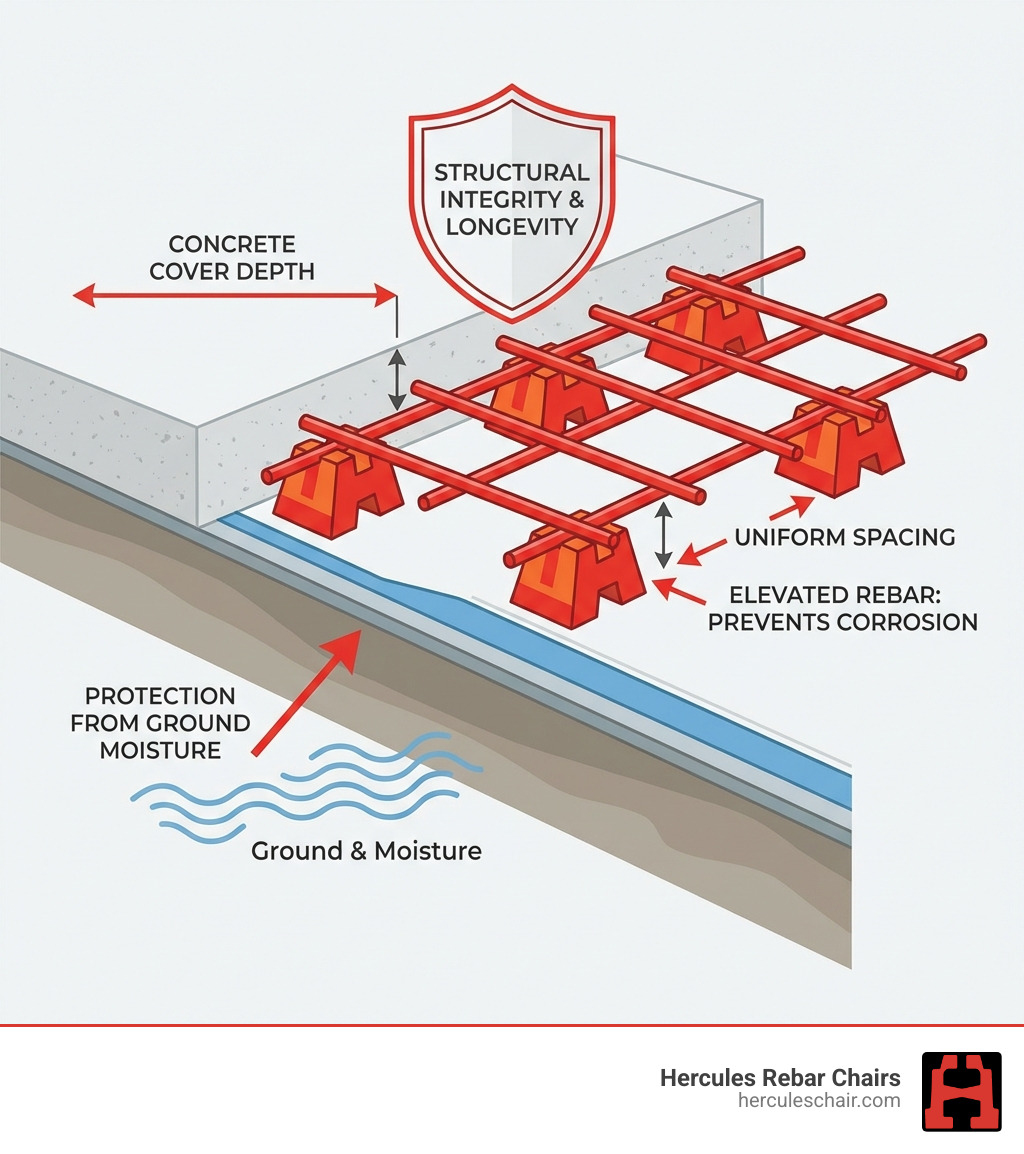 STRUCTURAL INTEGRITY & LONGEVITY

CONCRETE COVER DEPTH

UNIFORM SPACING

ELEVATED REBAR: PREVENTS CORROSION

PROTECTION FROM GROUND MOISTURE

Ground & Moisture

Hercules Rebar Chairs
herculeschair.com