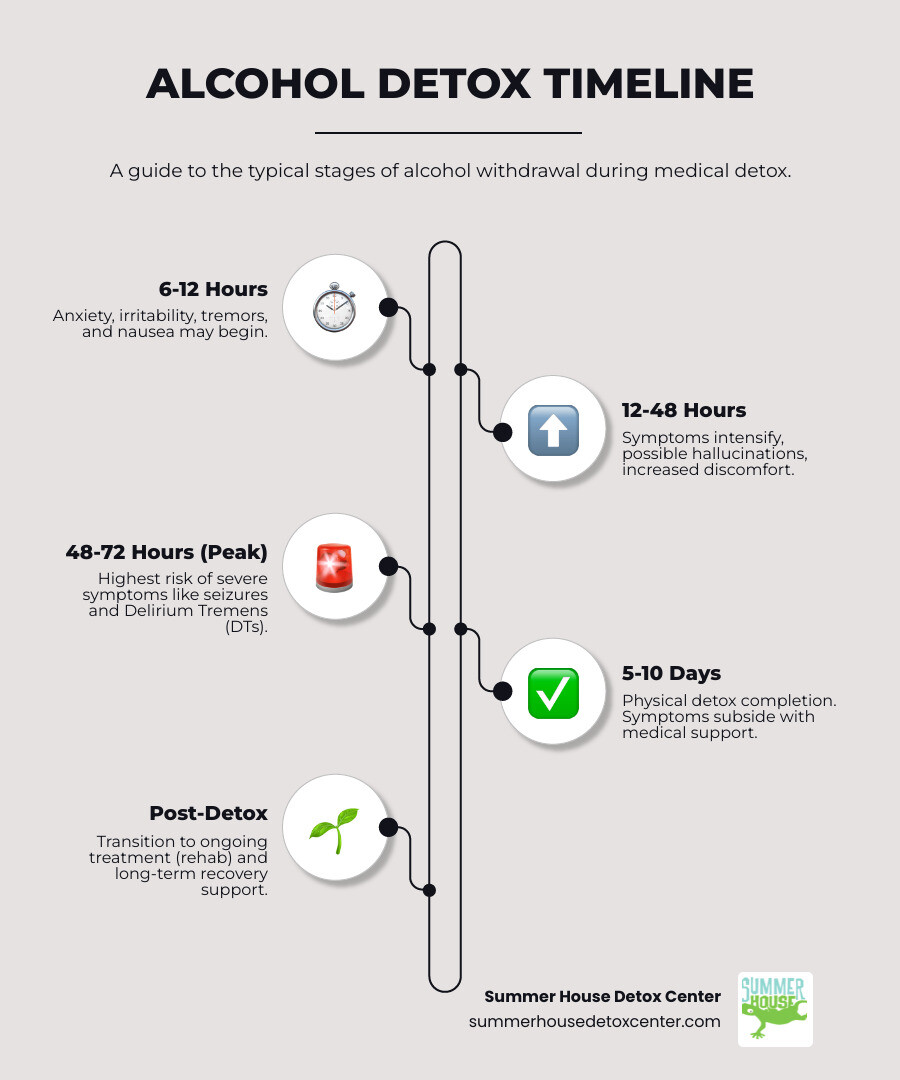 ALCOHOL DETOX TIMELINE

A guide to the typical stages of alcohol withdrawal during medical detox.

6-12 Hours

Anxiety, irritability, tremors, and nausea may begin.

12-48 Hours

Symptoms intensify, possible hallucinations, increased discomfort.

48-72 Hours (Peak)

Highest risk of severe symptoms like seizures and Delirium Tremens (DTs).

5-10 Days

Physical detox completion. Symptoms subside with medical support.

Post-Detox

Transition to ongoing treatment (rehab) and long-term recovery support.

Summer House Detox Center
summerhousedetoxcenter.com

SUMMER HOUSE