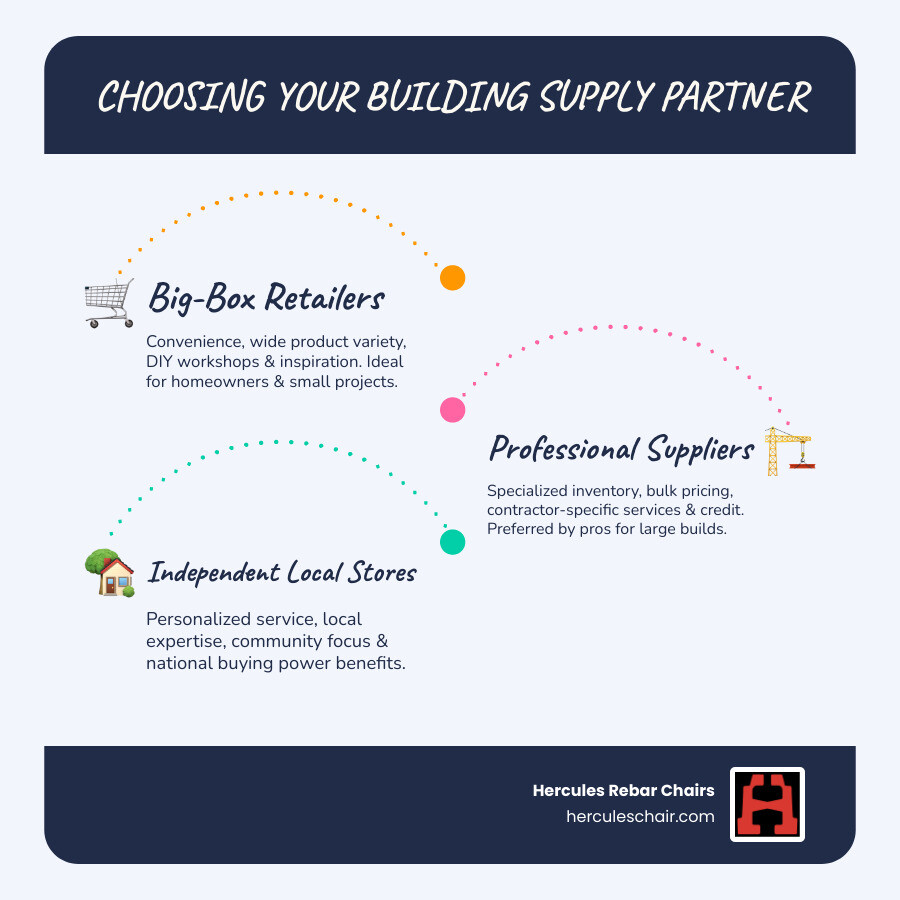 CHOOSING YOUR BUILDING SUPPLY PARTNER

Big-Box Retailers

Convenience, wide product variety, DIY workshops & inspiration. Ideal for homeowners & small projects.

Professional Suppliers

Specialized inventory, bulk pricing, contractor-specific services & credit. Preferred by pros for large builds.

Independent Local Stores

Personalized service, local expertise, community focus & national buying power benefits.

Hercules Rebar Chairs
herculeschair.com