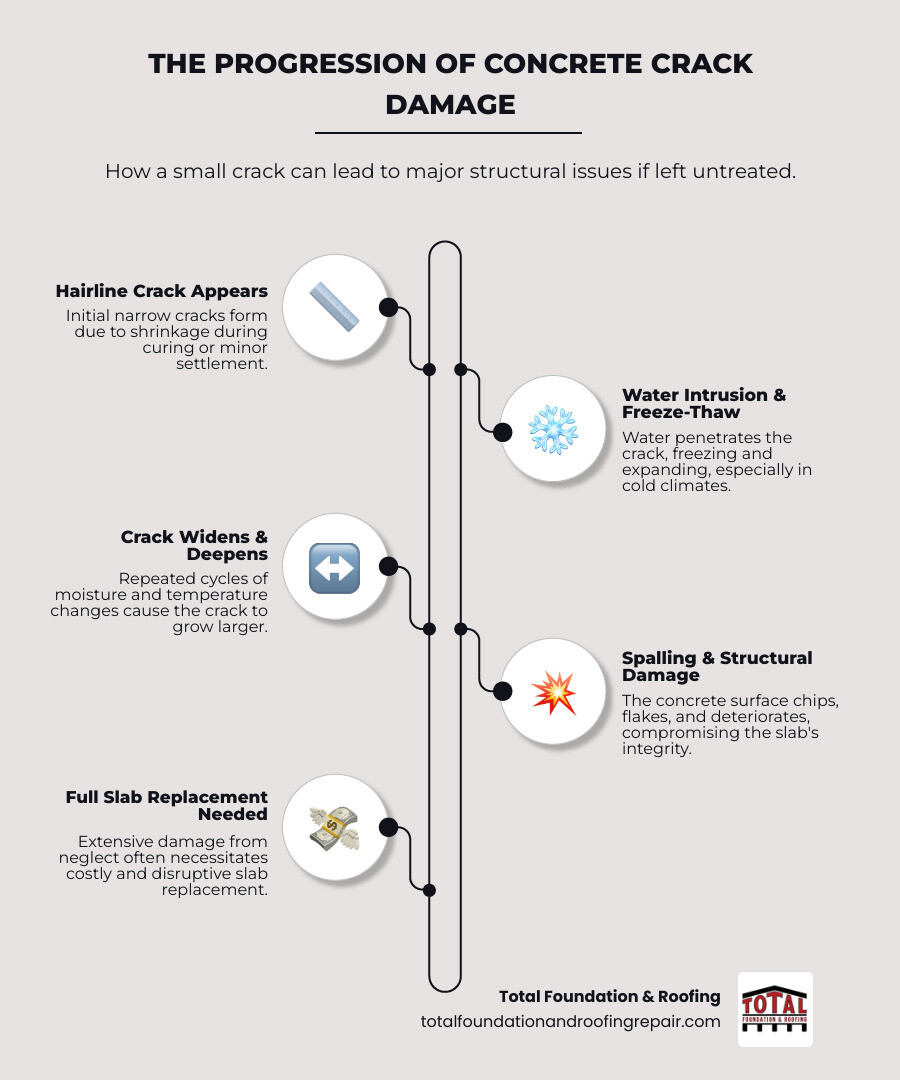 THE PROGRESSION OF CONCRETE CRACK DAMAGE

How a small crack can lead to major structural issues if left untreated.

Hairline Crack Appears

Initial narrow cracks form due to shrinkage during curing or minor settlement.

Water Intrusion & Freeze-Thaw

Water penetrates the crack, freezing and expanding, especially in cold climates.

Crack Widens & Deepens

Repeated cycles of moisture and temperature changes cause the crack to grow larger.

Spalling & Structural Damage

The concrete surface chips, flakes, and deteriorates, compromising the slab's integrity.

Full Slab Replacement Needed

Extensive damage from neglect often necessitates costly and disruptive slab replacement.

Total Foundation & Roofing
totalfoundationandroofingrepair.com

TOTAL
FOUNDATION & ROOFING