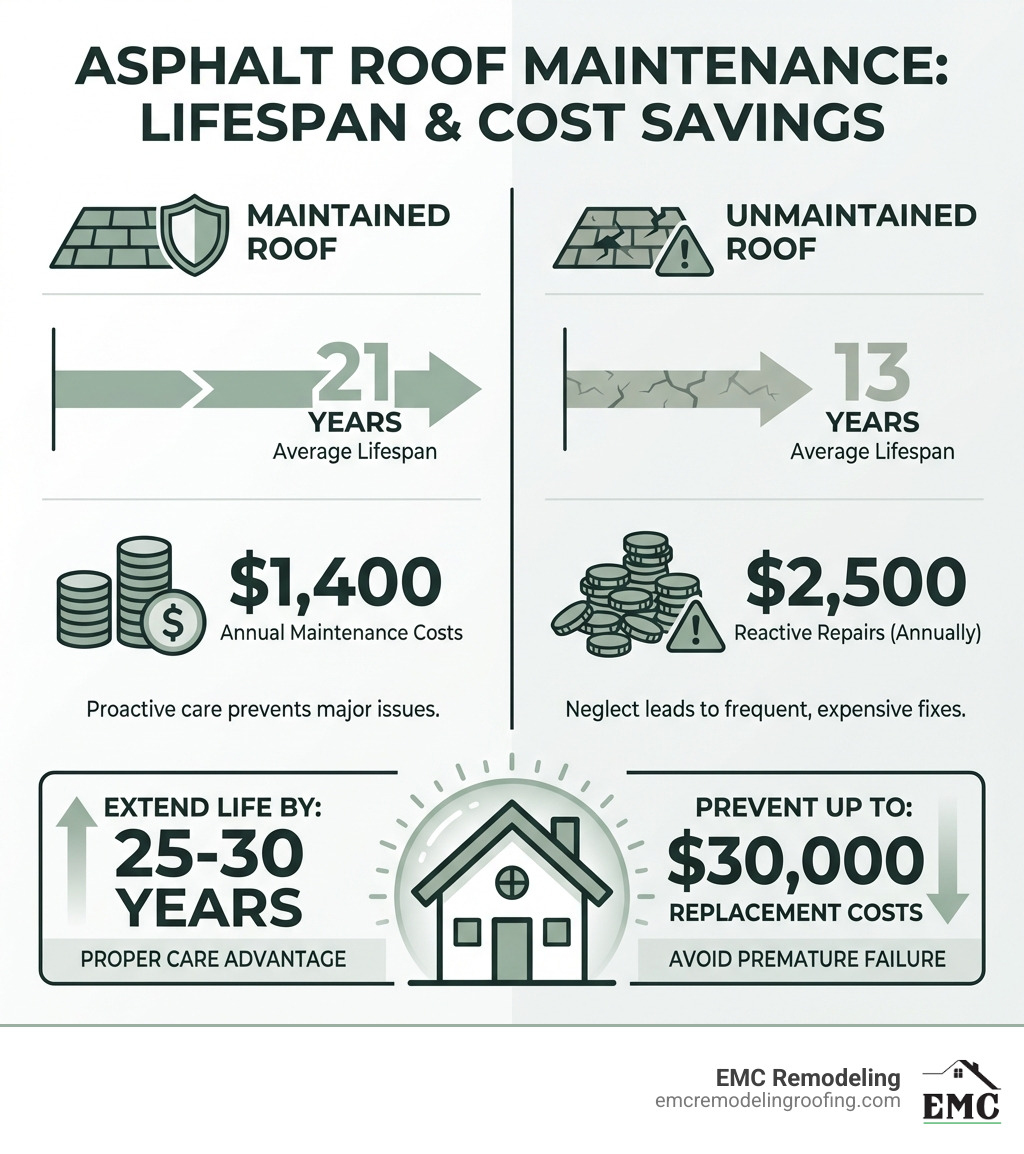 ASPHALT ROOF MAINTENANCE: LIFESPAN & COST SAVINGS

MAINTAINED ROOF

21 YEARS
Average Lifespan

$1,400
Annual Maintenance Costs

Proactive care prevents major issues.

UNMAINTAINED ROOF

13 YEARS
Average Lifespan

$2,500
Reactive Repairs (Annually)

Neglect leads to frequent, expensive fixes.

EXTEND LIFE BY:
25-30 YEARS
PROPER CARE ADVANTAGE

PREVENT UP TO:
$30,000
REPLACEMENT COSTS
AVOID PREMATURE FAILURE

EMC Remodeling
emcremodelingroofing.com
EMC