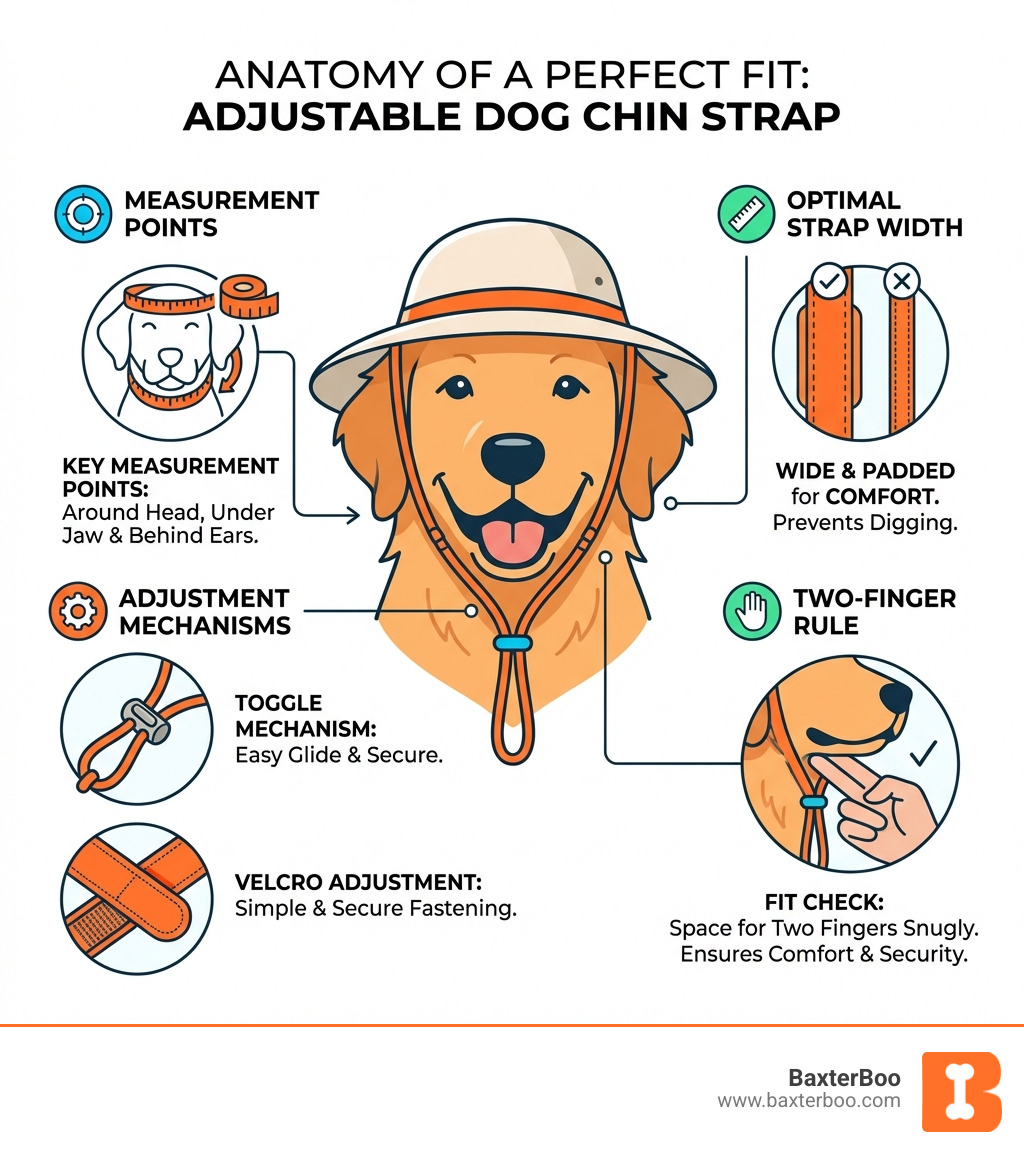 ANATOMY OF A PERFECT FIT:
ADJUSTABLE DOG CHIN STRAP

MEASUREMENT POINTS

KEY MEASUREMENT POINTS:
Around Head, Under Jaw & Behind Ears.

ADJUSTMENT MECHANISMS

TOGGLE MECHANISM:
Easy Glide & Secure.

VELCRO ADJUSTMENT:
Simple & Secure Fastening.

OPTIMAL STRAP WIDTH

WIDE & PADDED for COMFORT.
Prevents Digging.

TWO-FINGER RULE

FIT CHECK:
Space for Two Fingers Snugly.
Ensures Comfort & Security.

BaxterBoo
www.baxterboo.com