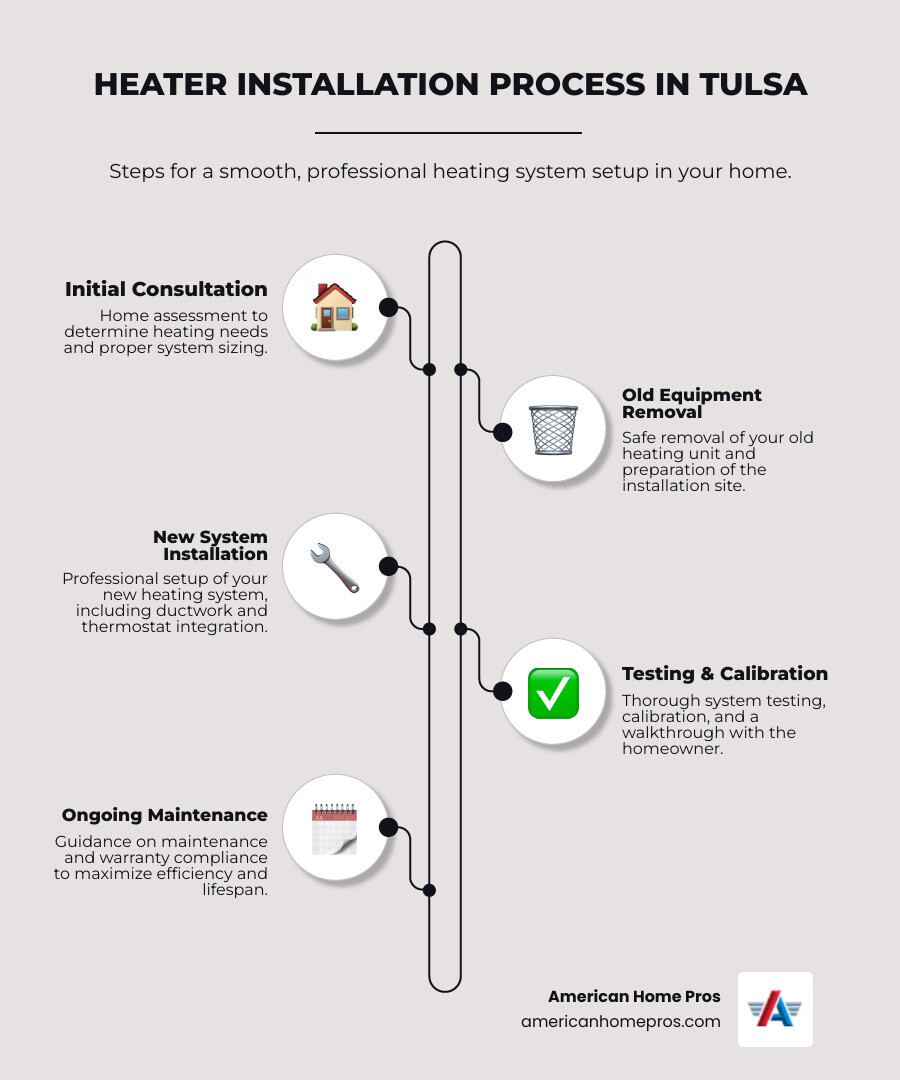 HEATER INSTALLATION PROCESS IN TULSA

Steps for a smooth, professional heating system setup in your home.

Initial Consultation
Home assessment to determine heating needs and proper system sizing.

Old Equipment Removal
Safe removal of your old heating unit and preparation of the installation site.

New System Installation
Professional setup of your new heating system, including ductwork and thermostat integration.

Testing & Calibration
Thorough system testing, calibration, and a walkthrough with the homeowner.

Ongoing Maintenance
Guidance on maintenance and warranty compliance to maximize efficiency and lifespan.

American Home Pros
americanhomepros.com