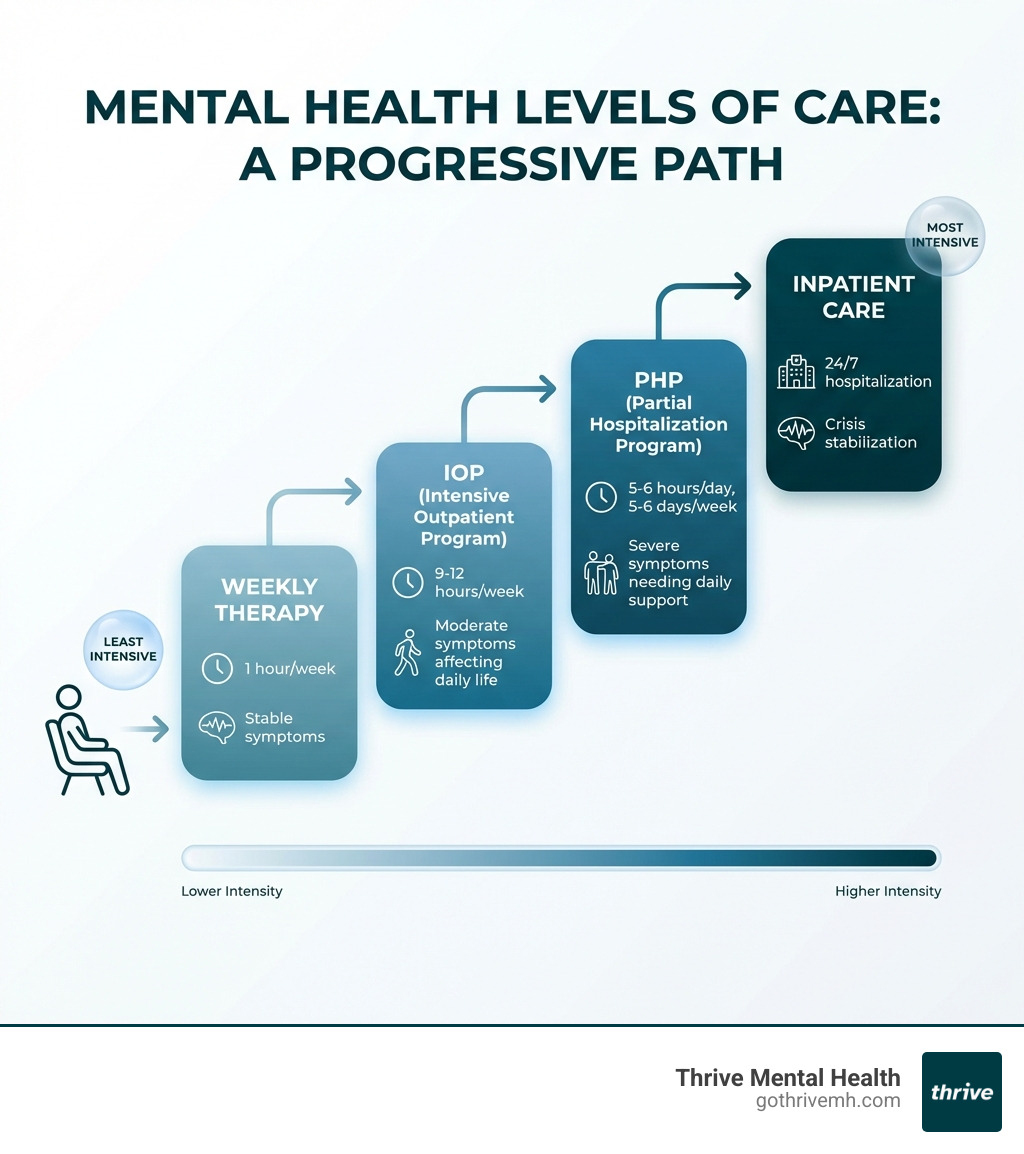 MENTAL HEALTH LEVELS OF CARE: A PROGRESSIVE PATH

LEAST INTENSIVE

WEEKLY THERAPY

1 hour/week

Stable symptoms

IOP (Intensive Outpatient Program)

9-12 hours/week

Moderate symptoms affecting daily life

PHP (Partial Hospitalization Program)

5-6 hours/day, 5-6 days/week

Severe symptoms needing daily support

MOST INTENSIVE

INPATIENT CARE

24/7 hospitalization

Crisis stabilization

Lower Intensity

Higher Intensity

Thrive Mental Health
gothrivemh.com

thrive