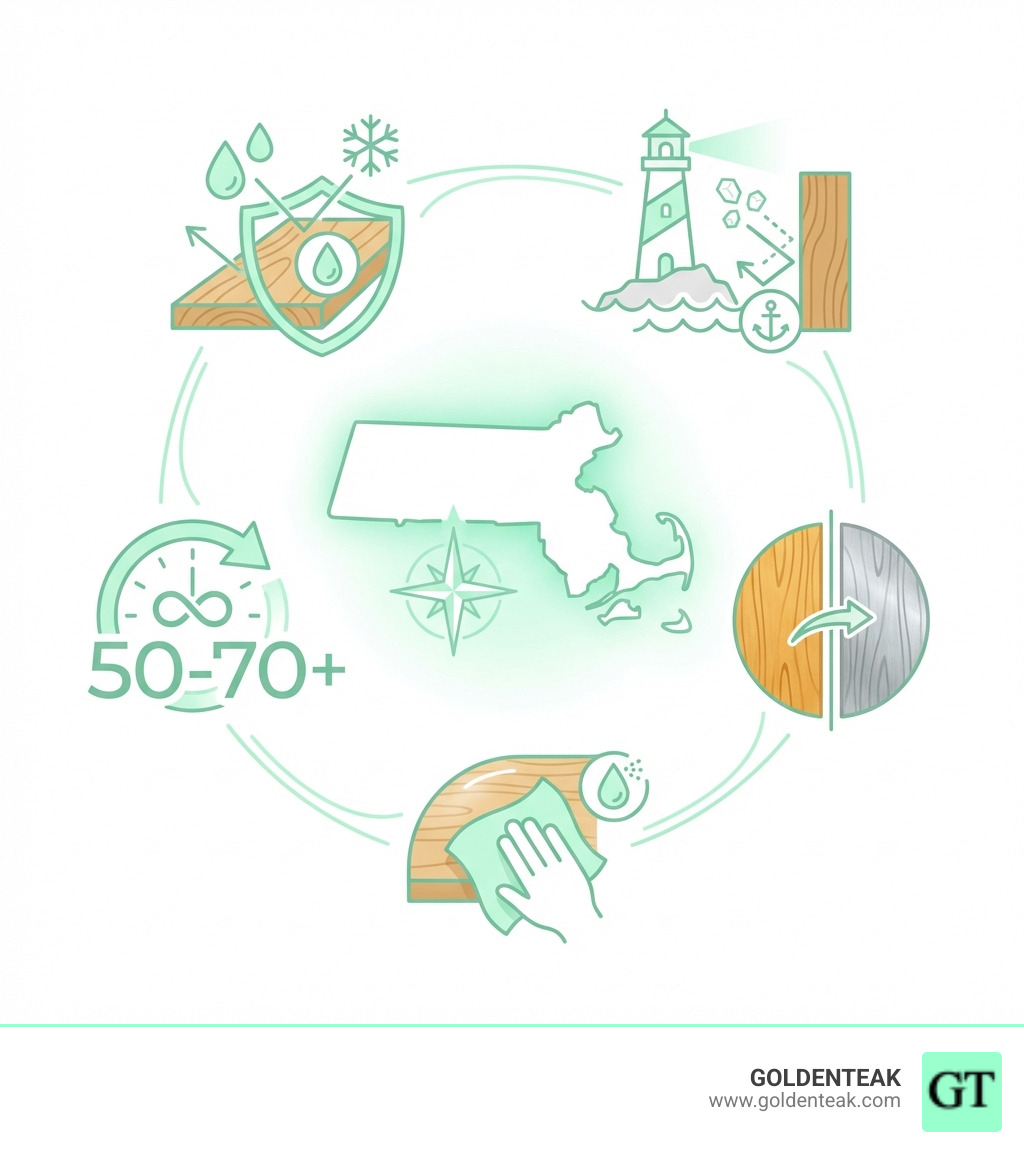 50-70+

GOLDENTEAK
www.goldenteak.com

GT