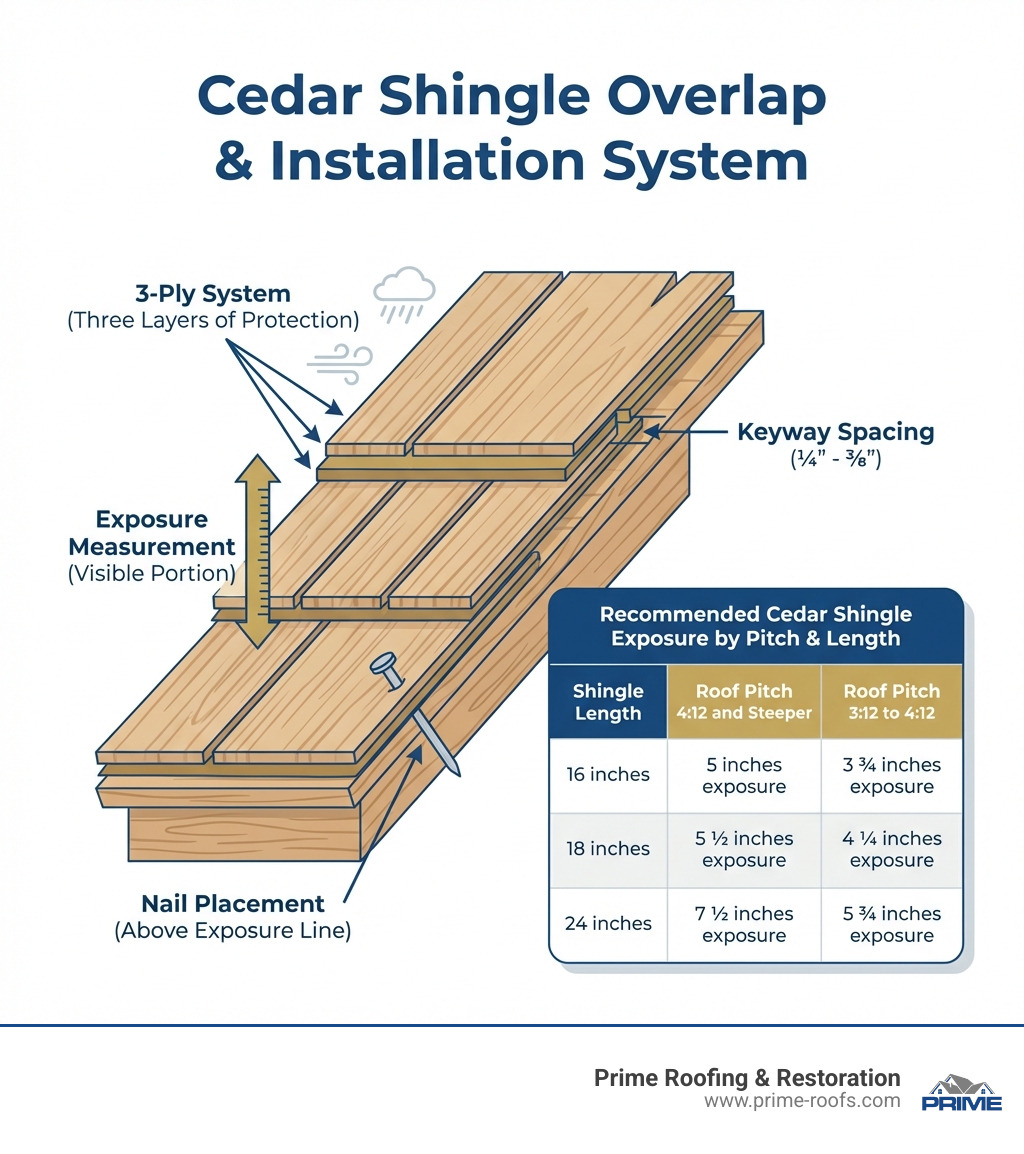 Cedar Shingle Overlap & Installation System

3-Ply System
(Three Layers of Protection)

Keyway Spacing
(¼" - ⅜")

Exposure Measurement
(Visible Portion)

Nail Placement
(Above Exposure Line)

Recommended Cedar Shingle Exposure by Pitch & Length

| Shingle Length | Roof Pitch 4:12 and Steeper | Roof Pitch 3:12 to 4:12 |
|---|---|---|
| 16 inches | 5 inches exposure | 3 ¾ inches exposure |
| 18 inches | 5 ½ inches exposure | 4 ¼ inches exposure |
| 24 inches | 7 ½ inches exposure | 5 ¾ inches exposure |

Prime Roofing & Restoration
www.prime-roofs.com
PRIME