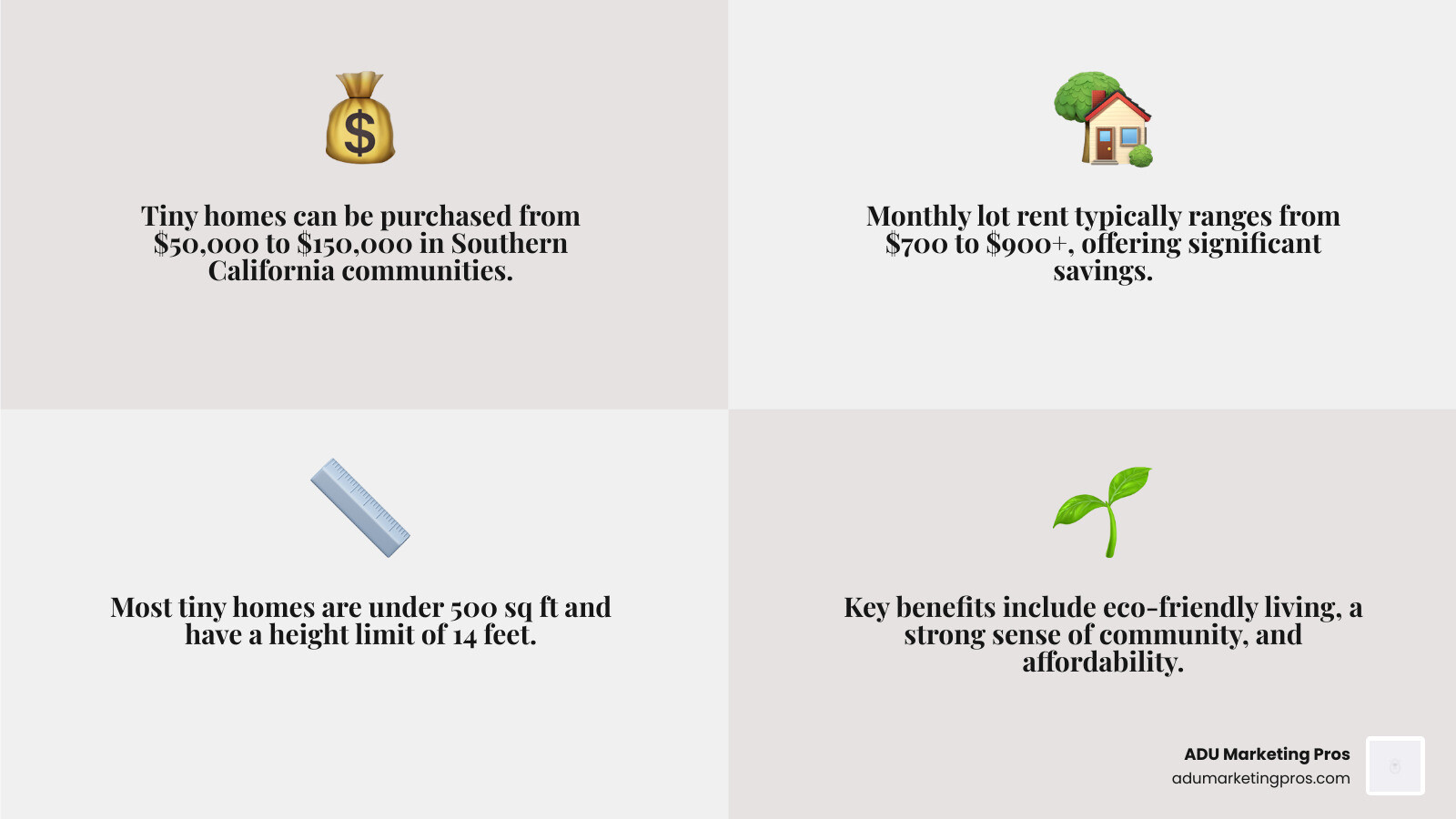 Tiny homes can be purchased from \$50,000 to \$150,000 in Southern California communities.

Monthly lot rent typically ranges from \$700 to \$900+, offering significant savings.

Most tiny homes are under 500 sq ft and have a height limit of 14 feet.

Key benefits include eco-friendly living, a strong sense of community, and affordability.

ADU Marketing Pros
adumarketingpros.com