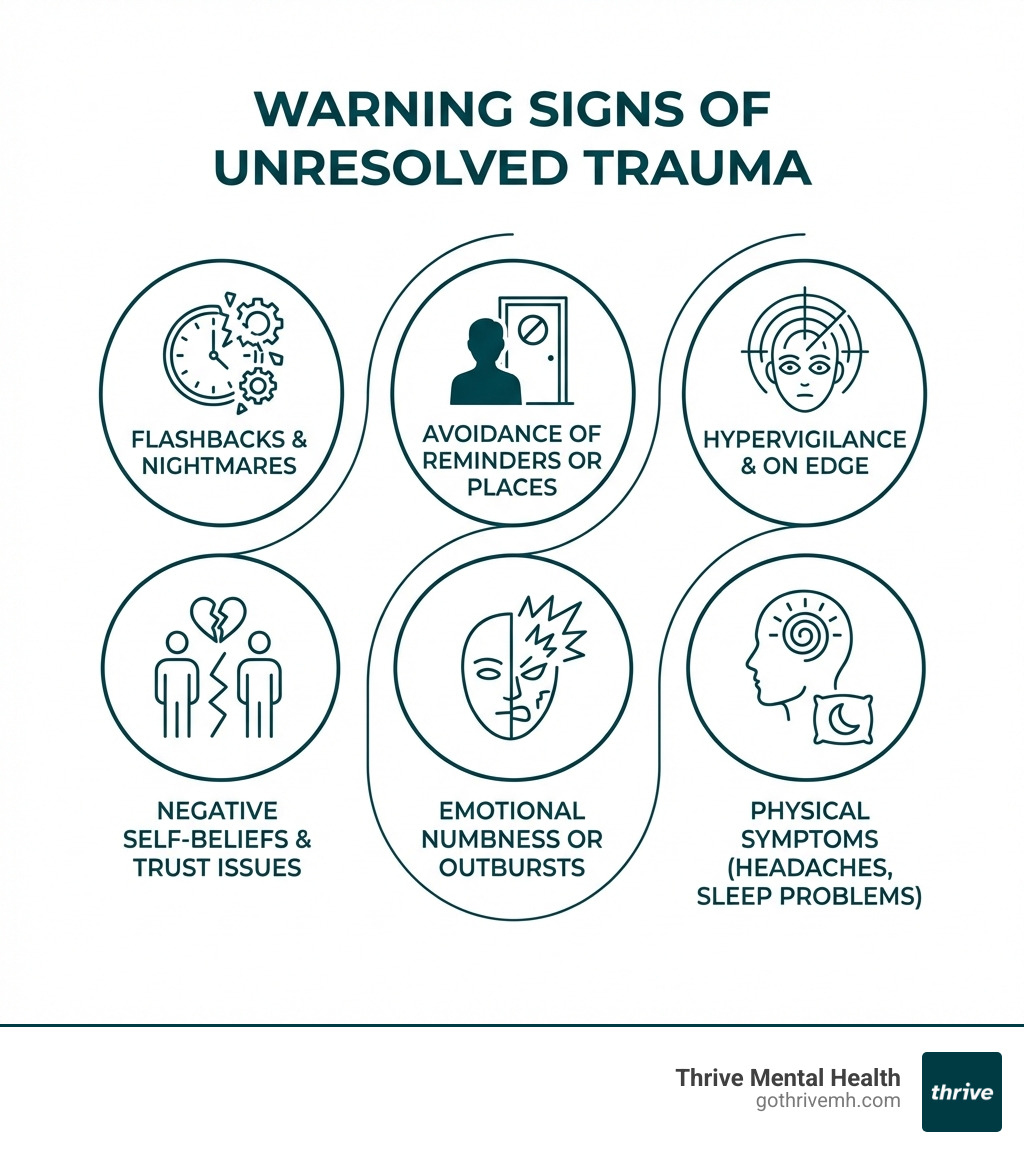 WARNING SIGNS OF UNRESOLVED TRAUMA

FLASHBACKS & NIGHTMARES

AVOIDANCE OF REMINDERS OR PLACES

HYPERVIGILANCE & ON EDGE

NEGATIVE SELF-BELIEFS & TRUST ISSUES

EMOTIONAL NUMBNESS OR OUTBURSTS

PHYSICAL SYMPTOMS (HEADACHES, SLEEP PROBLEMS)

Thrive Mental Health
gothrivemh.com

thrive