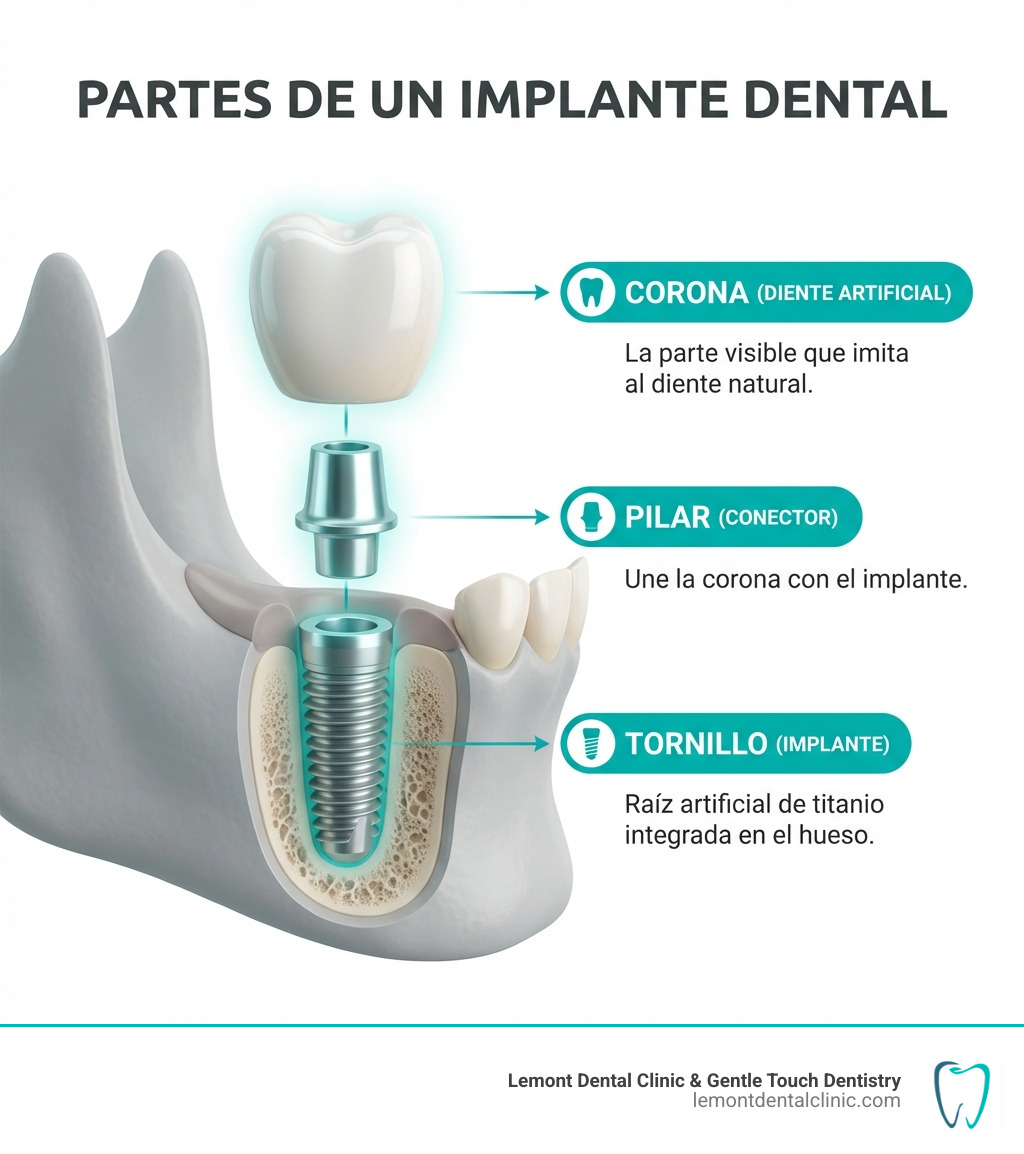 PARTES DE UN IMPLANTE DENTAL

CORONA (DIENTE ARTIFICIAL)

La parte visible que imita al diente natural.

PILAR (CONECTOR)

Une la corona con el implante.

TORNILLO (IMPLANTE)

Raíz artificial de titanio integrada en el hueso.

Lemont Dental Clinic & Gentle Touch Dentistry
lemontdentalclinic.com