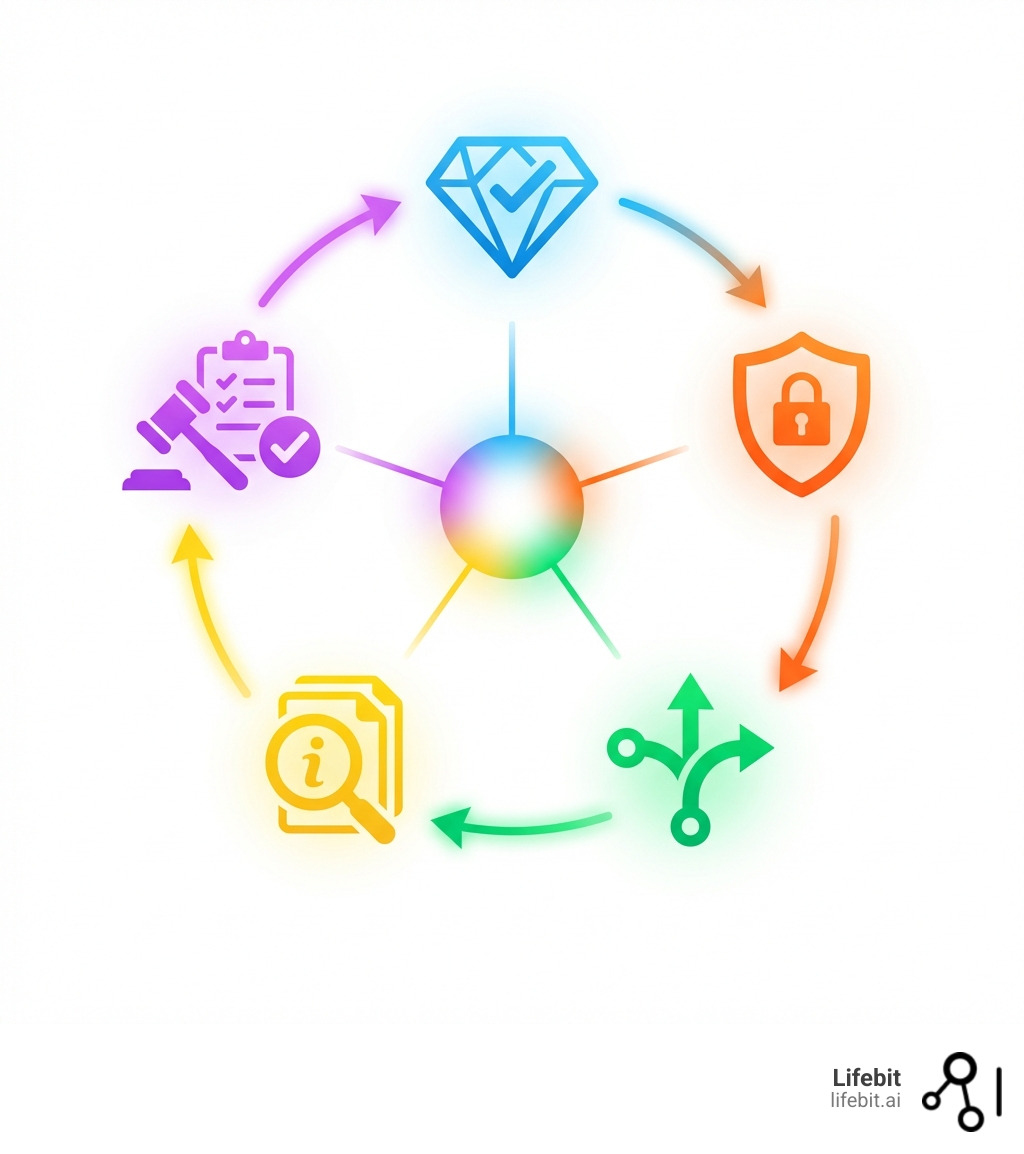 Lifebit
lifebit.ai