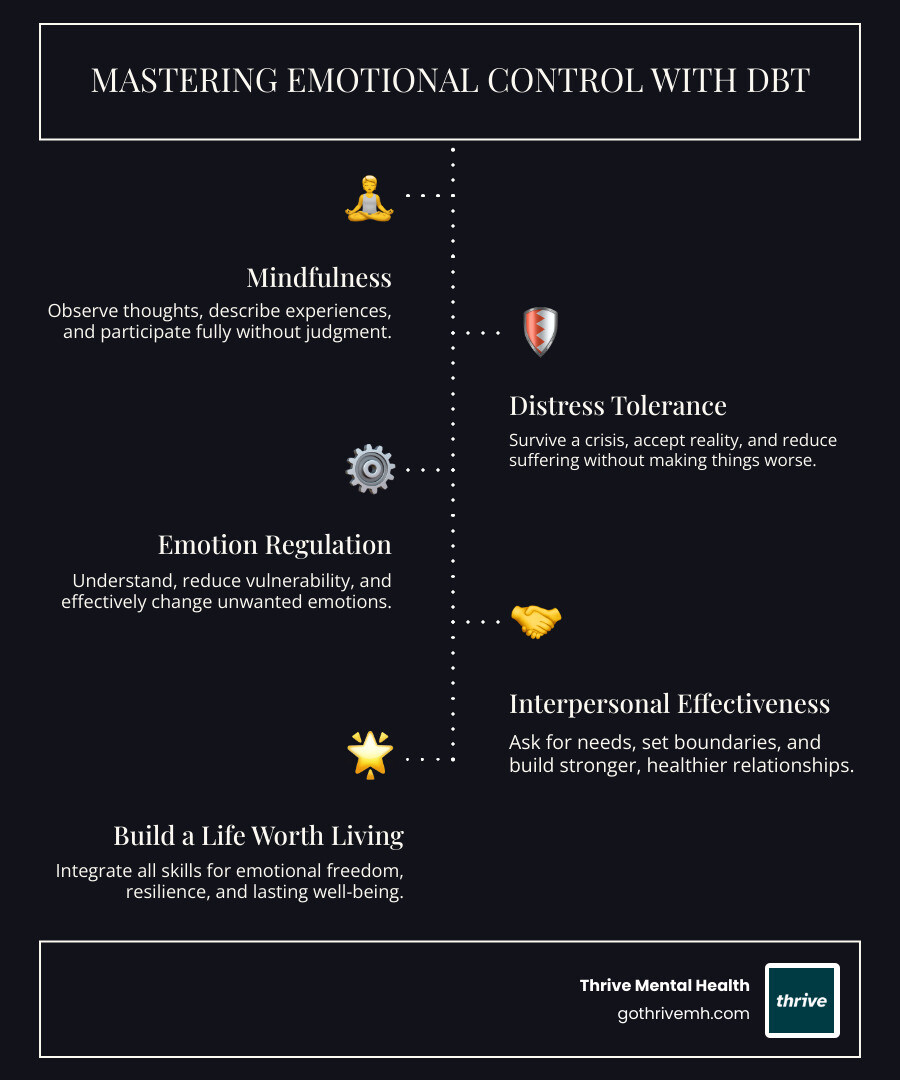 MASTERING EMOTIONAL CONTROL WITH DBT

Mindfulness
Observe thoughts, describe experiences, and participate fully without judgment.

Distress Tolerance
Survive a crisis, accept reality, and reduce suffering without making things worse.

Emotion Regulation
Understand, reduce vulnerability, and effectively change unwanted emotions.

Interpersonal Effectiveness
Ask for needs, set boundaries, and build stronger, healthier relationships.

Build a Life Worth Living
Integrate all skills for emotional freedom, resilience, and lasting well-being.

Thrive Mental Health
gothrivemh.com
thrive