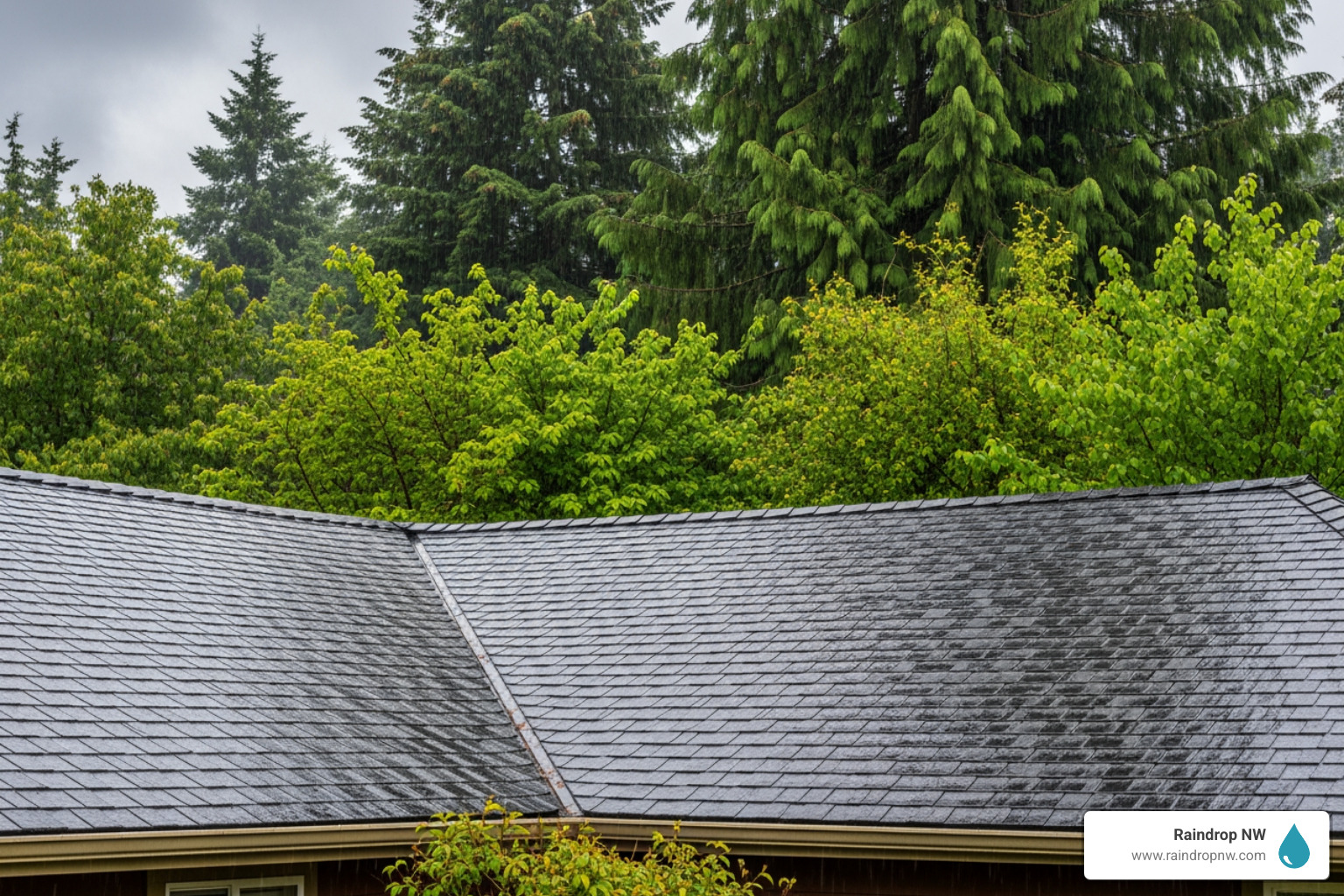 Raindrop NW
www.raindropnw.com