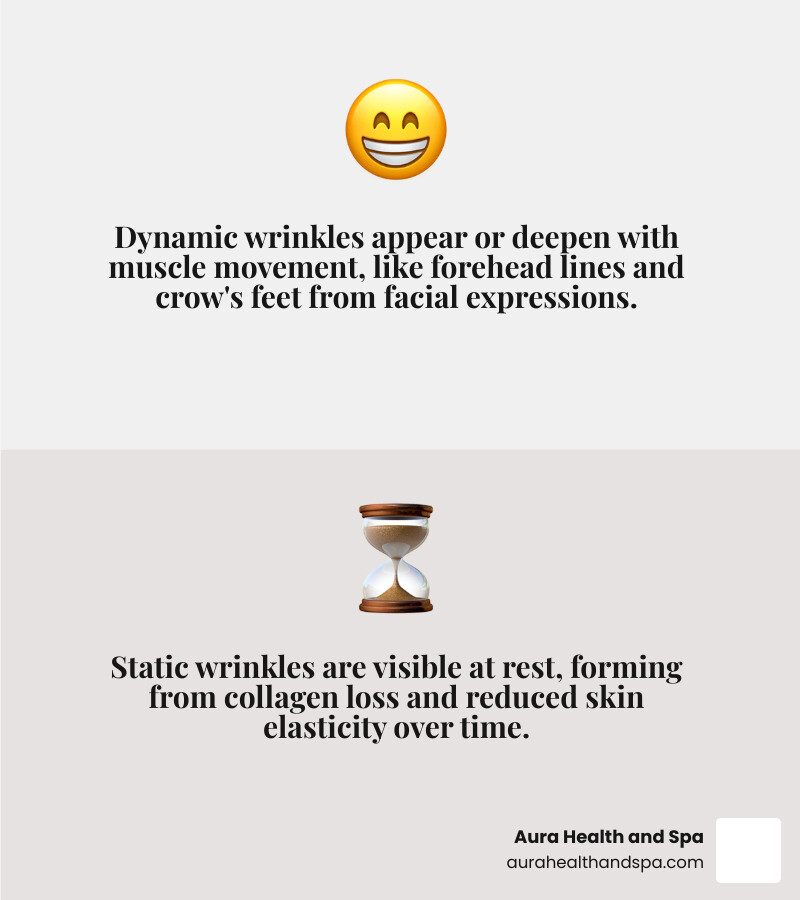 Dynamic wrinkles appear or deepen with muscle movement, like forehead lines and crow's feet from facial expressions.

Static wrinkles are visible at rest, forming from collagen loss and reduced skin elasticity over time.

Aura Health and Spa
aurahealthandspa.com