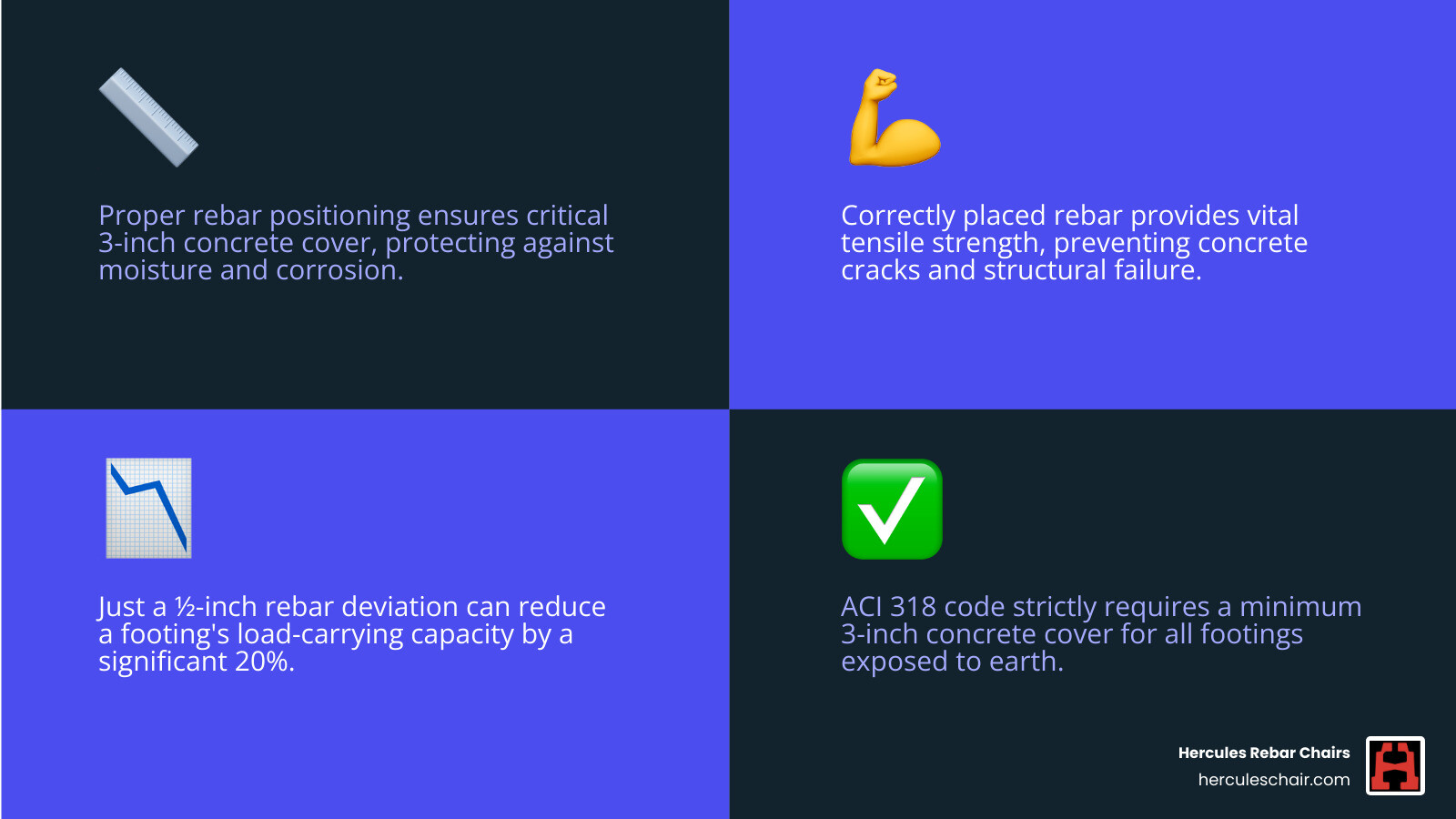 Proper rebar positioning ensures critical 3-inch concrete cover, protecting against moisture and corrosion.

Correctly placed rebar provides vital tensile strength, preventing concrete cracks and structural failure.

Just a ½-inch rebar deviation can reduce a footing's load-carrying capacity by a significant 20%.

ACI 318 code strictly requires a minimum 3-inch concrete cover for all footings exposed to earth.

Hercules Rebar Chairs
herculeschair.com