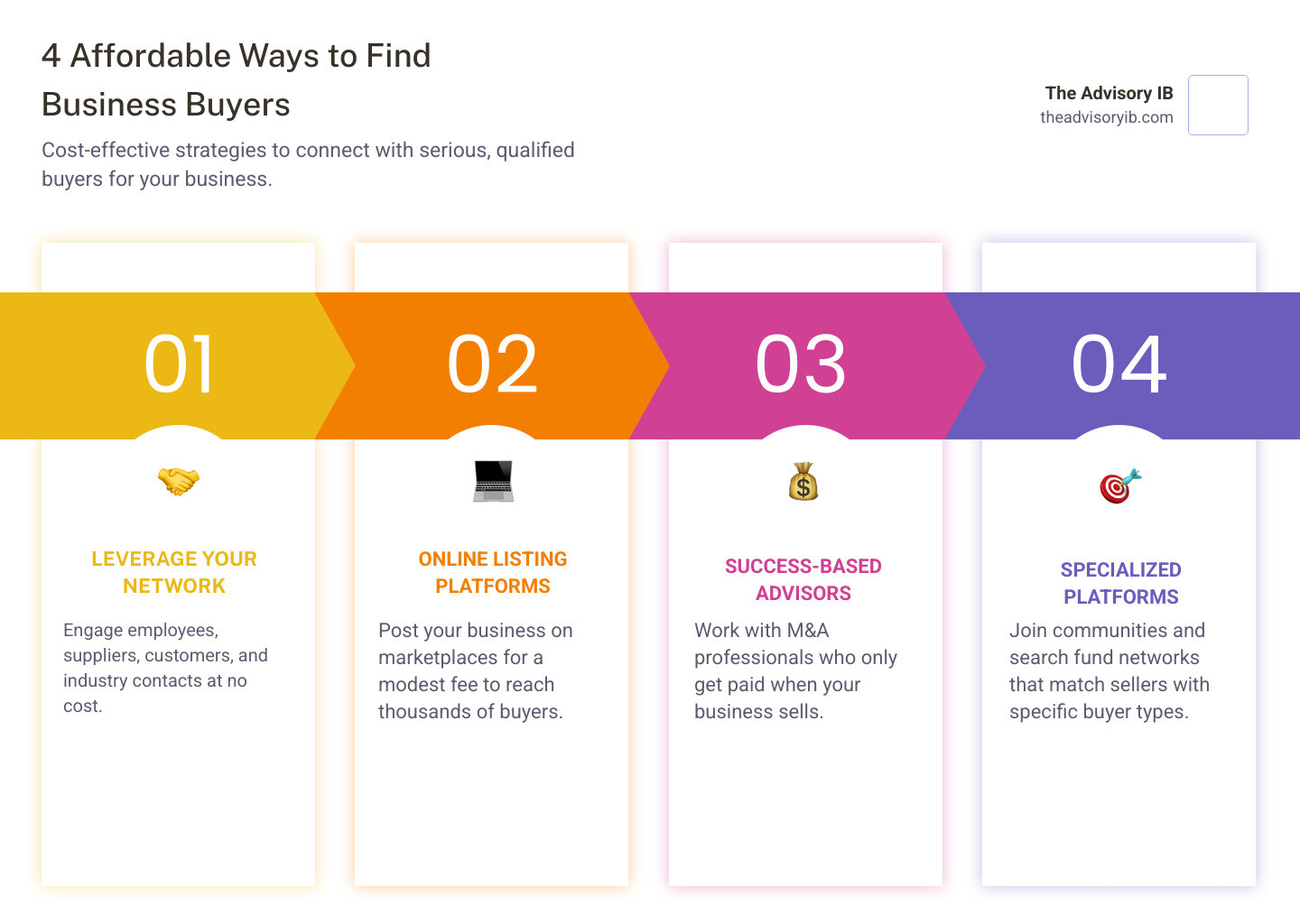 4 Affordable Ways to Find Business Buyers

Cost-effective strategies to connect with serious, qualified buyers for your business.

The Advisory IB
theadvisoryib.com

01

LEVERAGE YOUR NETWORK

Engage employees, suppliers, customers, and industry contacts at no cost.

02

ONLINE LISTING PLATFORMS

Post your business on marketplaces for a modest fee to reach thousands of buyers.

03

SUCCESS-BASED ADVISORS

Work with M&A professionals who only get paid when your business sells.

04

SPECIALIZED PLATFORMS

Join communities and search fund networks that match sellers with specific buyer types.