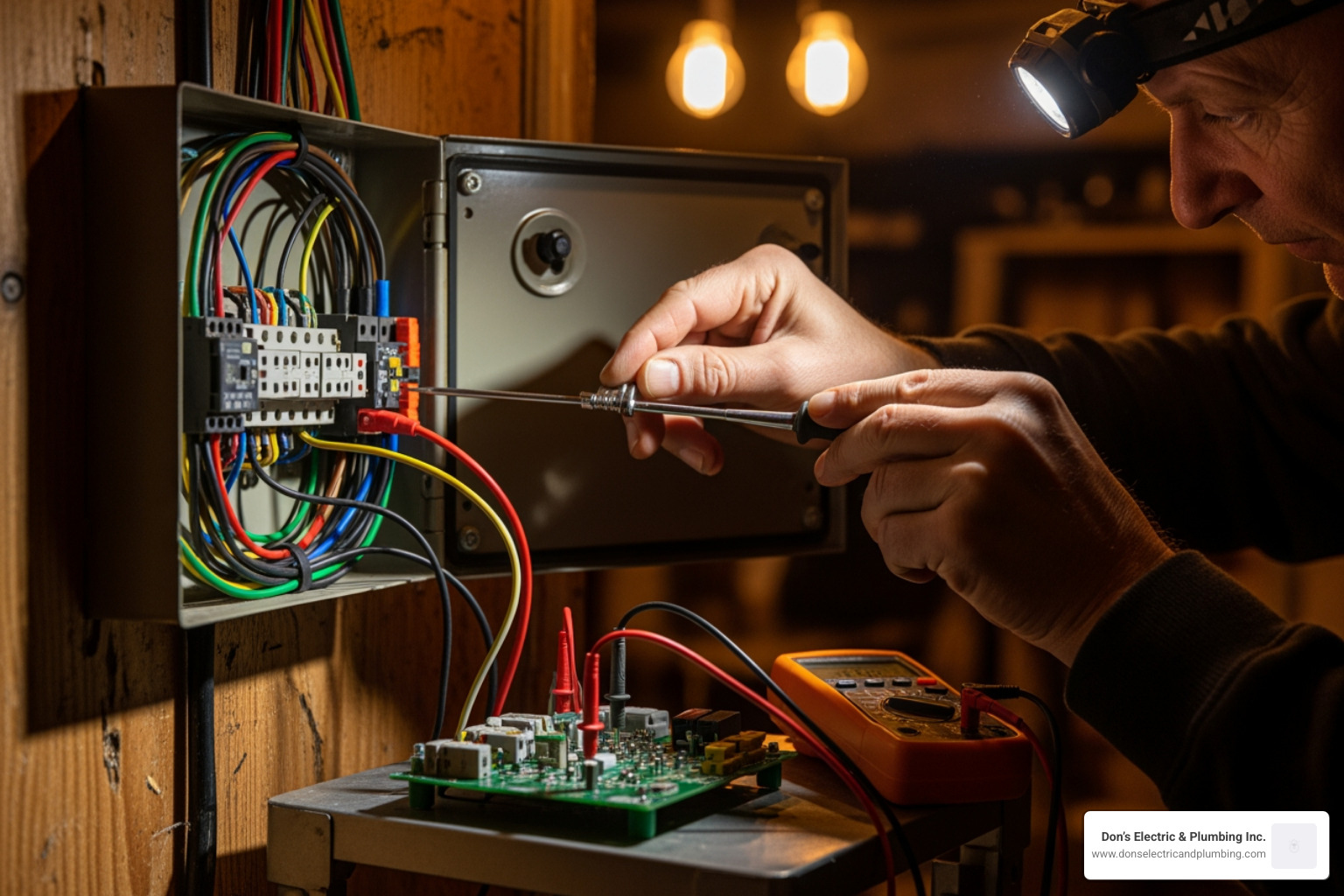 Don's Electric & Plumbing Inc.
www.donselectricandplumbing.com