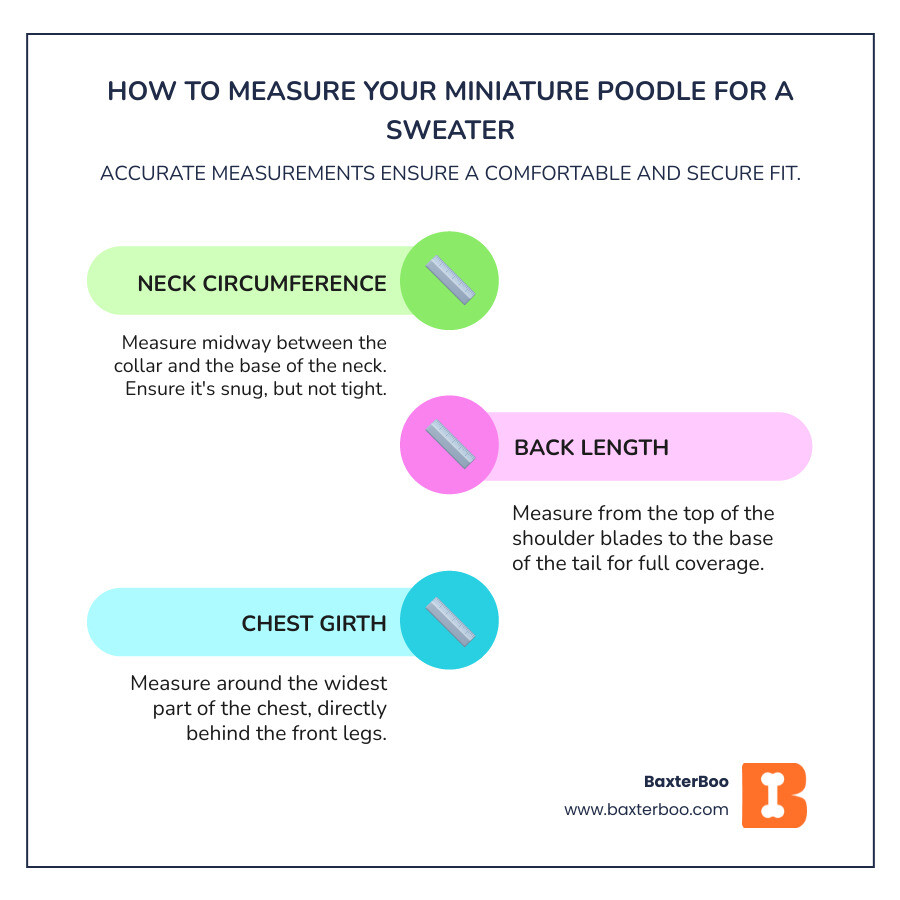 HOW TO MEASURE YOUR MINIATURE POODLE FOR A SWEATER

ACCURATE MEASUREMENTS ENSURE A COMFORTABLE AND SECURE FIT.

NECK CIRCUMFERENCE

Measure midway between the collar and the base of the neck. Ensure it's snug, but not tight.

BACK LENGTH

Measure from the top of the shoulder blades to the base of the tail for full coverage.

CHEST GIRTH

Measure around the widest part of the chest, directly behind the front legs.

BaxterBoo
www.baxterboo.com