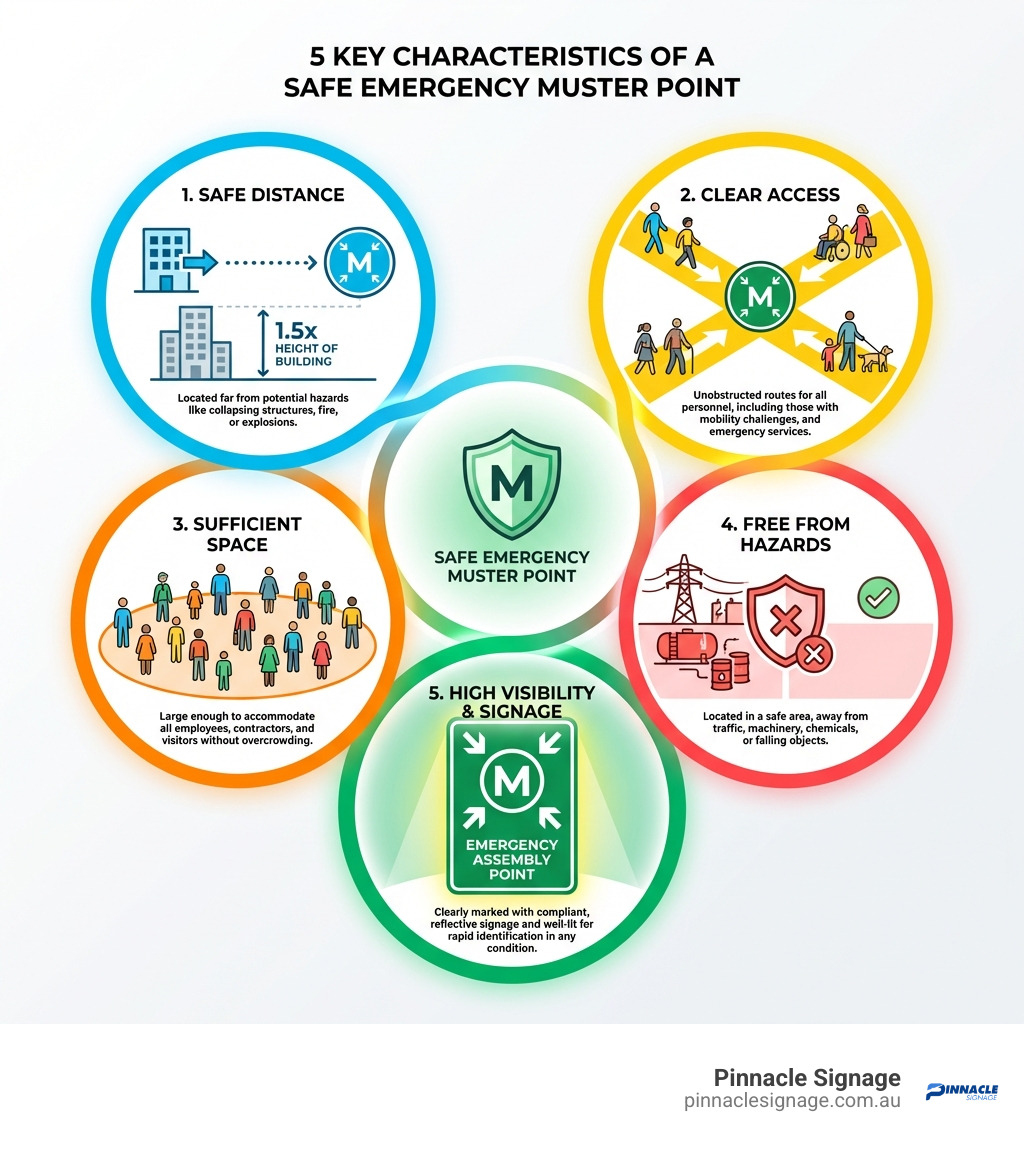 5 KEY CHARACTERISTICS OF A SAFE EMERGENCY MUSTER POINT

1. SAFE DISTANCE

M

1.5x HEICHT OF BUILDING

Located far from potential hazards like collapsing structures, fire, or explosions.

2. CLEAR ACCESS

M

Unobstructed routes for all personnel, including those with mobility challenges, and emergency services.

M

SAFE EMERGENCY MUSTER POINT

3. SUFFICIENT SPACE

Large enough to accommodate all employees, contractors, and visitors without overcrowding.

4. FREE FROM HAZARDS

Located in a safe area, away from traffic, machinery, chemicals, or falling objects.

5. HIGH VISIBILITY & SIGNAGE

M

EMERGENCY ASSEMBLY POINT

Clearly marked with compliant, reflective signage and well-lit for rapid identification in any condition.

Pinnacle Signage
pinnaclesignage.com.au

PINNACLE SIGNAGE