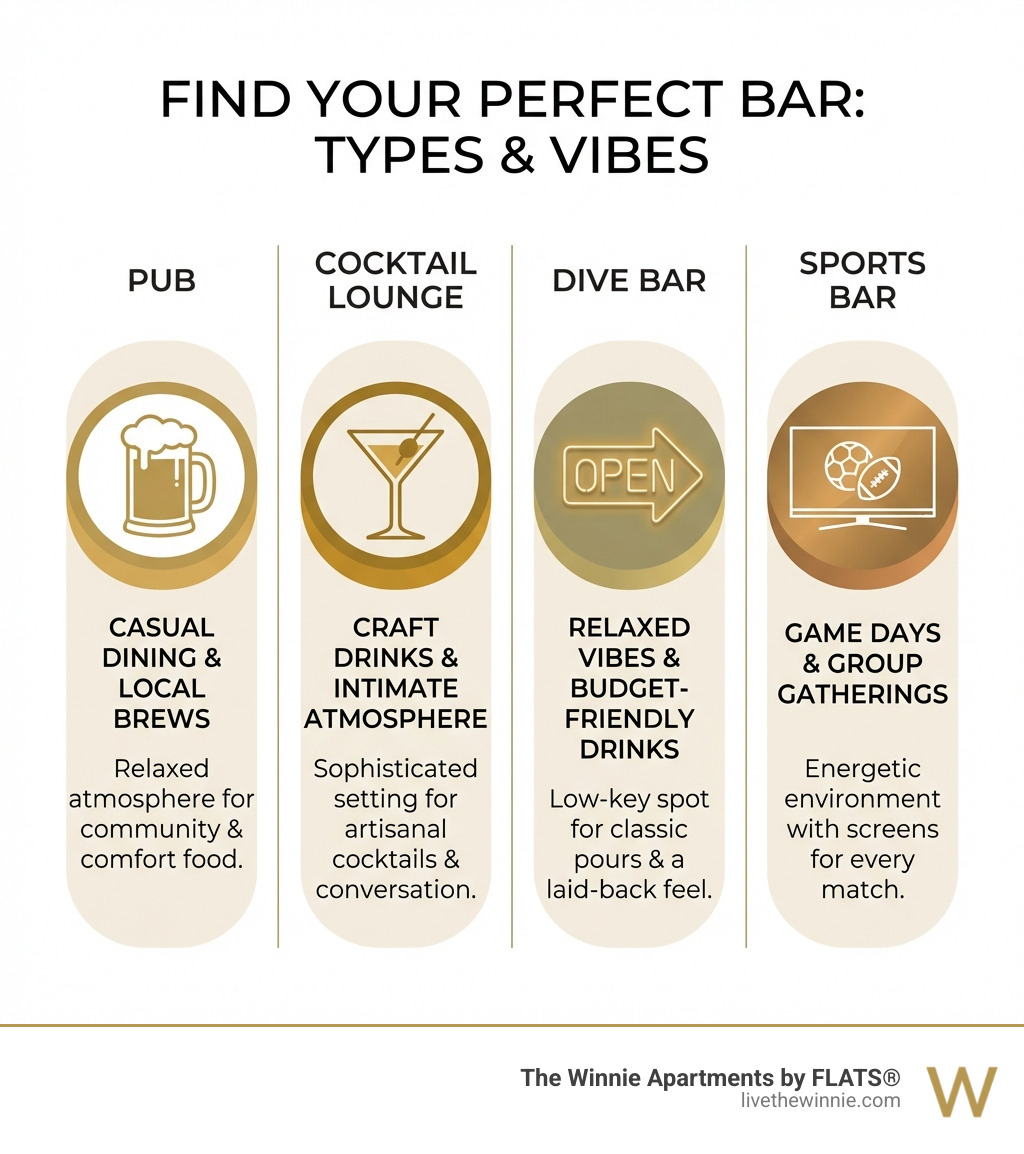 FIND YOUR PERFECT BAR: TYPES & VIBES

PUB

CASUAL DINING & LOCAL BREWS

Relaxed atmosphere for community & comfort food.

COCKTAIL LOUNGE

CRAFT DRINKS & INTIMATE ATMOSPHERE

Sophisticated setting for artisanal cocktails & conversation.

DIVE BAR

OPEN

RELAXED VIBES & BUDGET-FRIENDLY DRINKS

Low-key spot for classic pours & a laid-back feel.

SPORTS BAR

GAME DAYS & GROUP GATHERINGS

Energetic environment with screens for every match.

The Winnie Apartments by FLATS®
livethewinnie.com

W