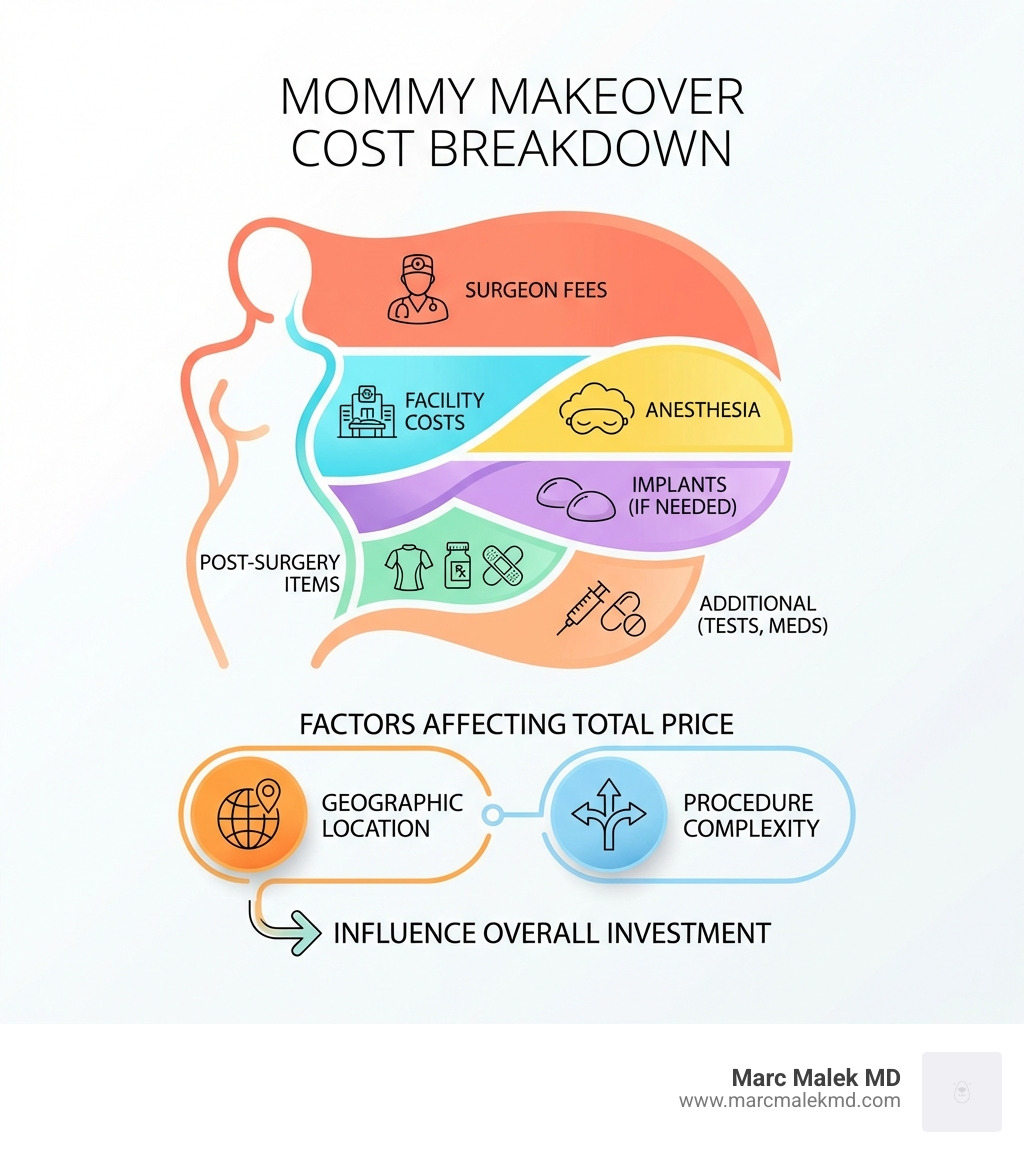 MOMMY MAKEOVER COST BREAKDOWN

SURGEON FEES

FACILITY COSTS

ANESTHESIA

IMPLANTS (IF NEEDED)

POST-SURGERY ITEMS

Rx

ADDITIONAL (TESTS, MEDS)

FACTORS AFFECTING TOTAL PRICE

GEOGRAPHIC LOCATION

PROCEDURE COMPLEXITY

INFLUENCE OVERALL INVESTMENT

Marc Malek MD
www.marcmalekmd.com