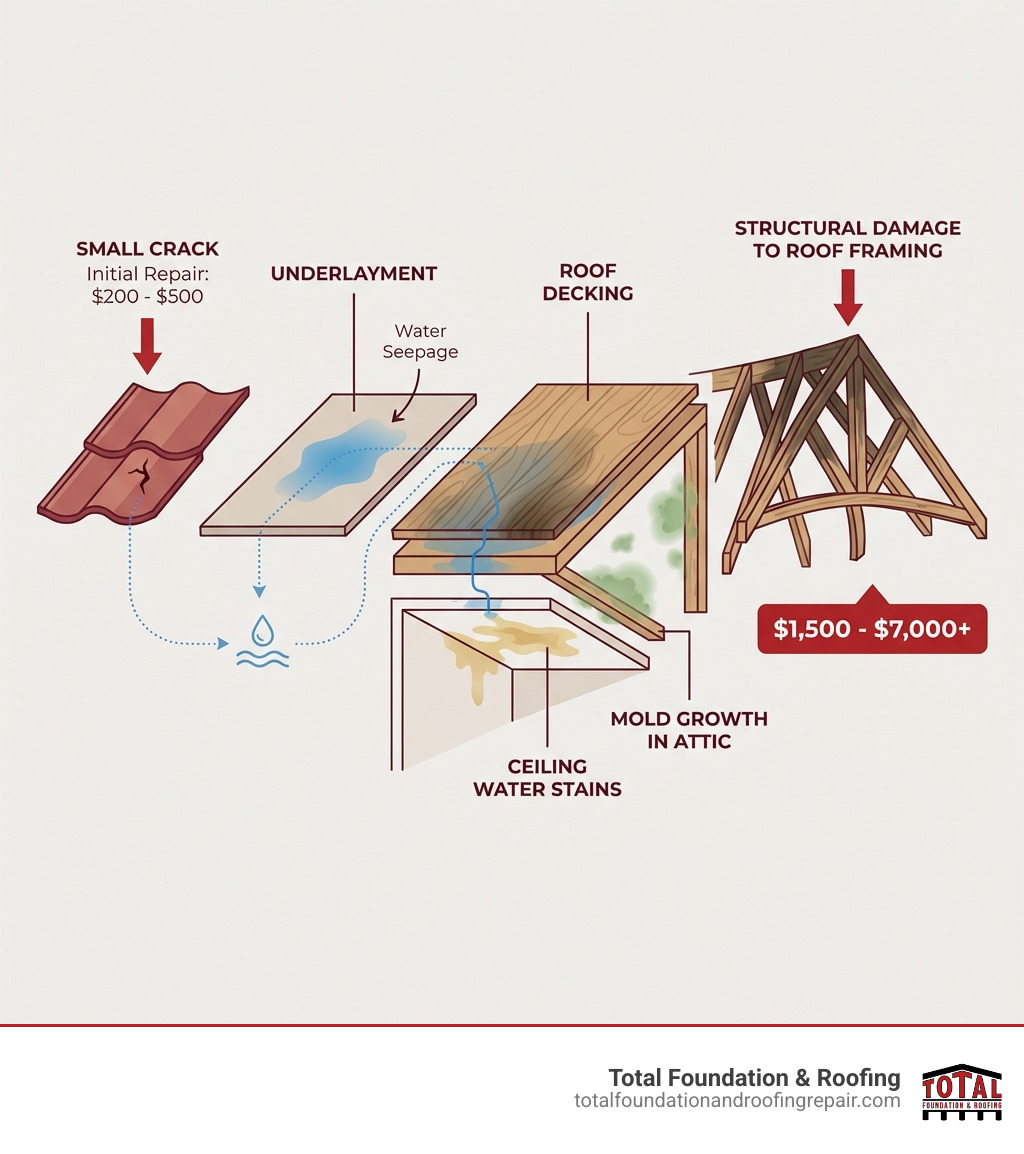 SMALL CRACK
Initial Repair:
\$200 - \$500

UNDERLAYMENT

Water
Seepage

ROOF
DECKING

STRUCTURAL DAMAGE
TO ROOF FRAMING

\$1,500 - \$7,000+

MOLD GROWTH
IN ATTIC

CEILING
WATER STAINS

Total Foundation & Roofing
totalfoundationandroofingrepair.com

TOTAL
FOUNDATION & ROOFING