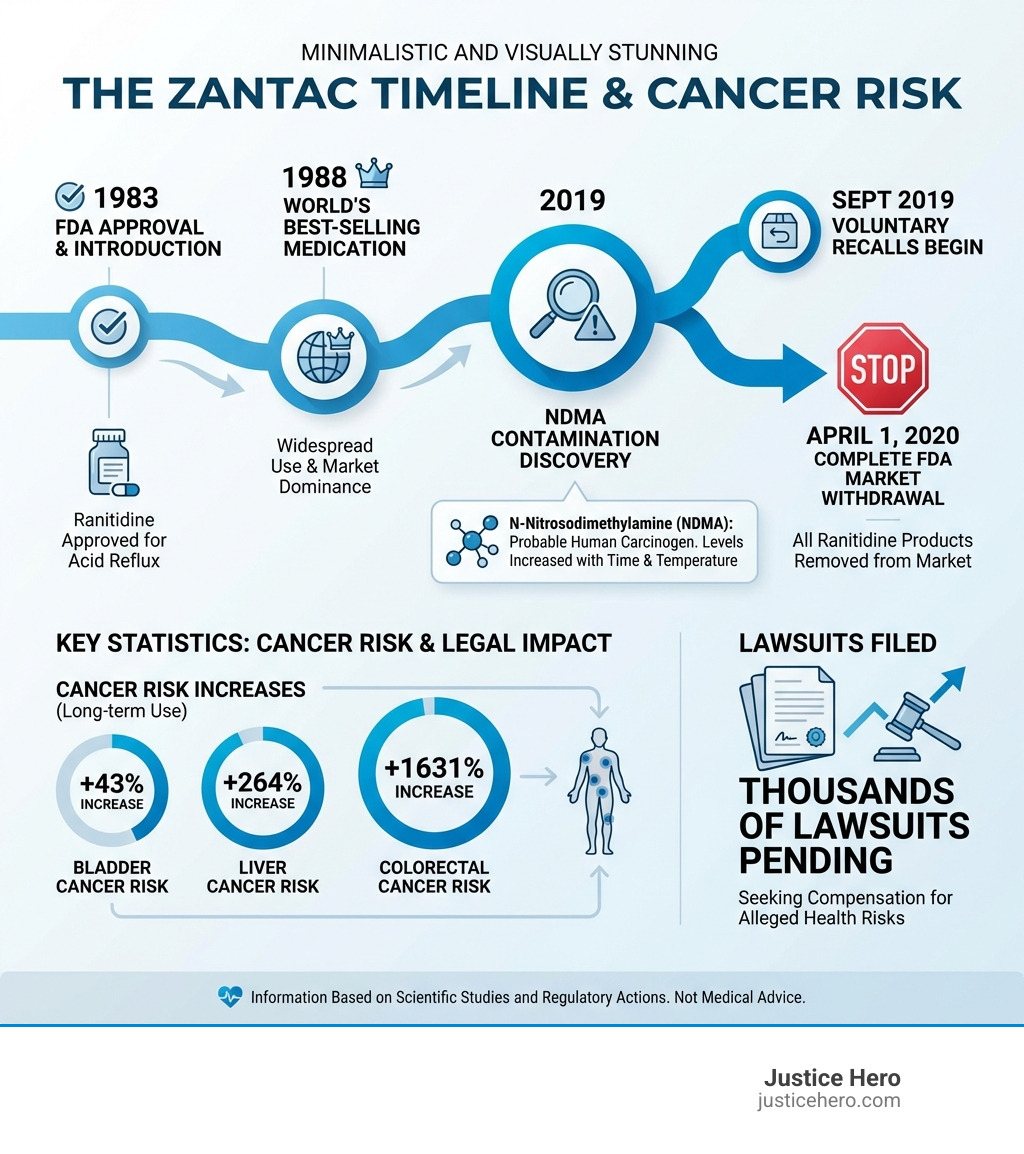 MINIMALISTIC AND VISUALLY STUNNING
THE ZANTAC TIMELINE & CANCER RISK

1983
FDA APPROVAL & INTRODUCTION

Ranitidine Approved for Acid Reflux

1988
WORLD'S BEST-SELLING MEDICATION

Widespread Use & Market Dominance

2019

NDMA CONTAMINATION DISCOVERY

N-Nitrosodimethylamine (NDMA): Probable Human Carcinogen. Levels Increased with Time & Temperature

SEPT 2019
VOLUNTARY RECALLS BEGIN

STOP

APRIL 1, 2020
COMPLETE FDA MARKET WITHDRAWAL

All Ranitidine Products Removed from Market

KEY STATISTICS: CANCER RISK & LEGAL IMPACT

CANCER RISK INCREASES
(Long-term Use)

+43%
INCREASE
BLADDER CANCER RISK

+264%
INCREASE
LIVER CANCER RISK

+1631%
INCREASE
COLORECTAL CANCER RISK

LAWSUITS FILED

THOUSANDS OF LAWSUITS PENDING

Seeking Compensation for Alleged Health Risks

Information Based on Scientific Studies and Regulatory Actions. Not Medical Advice.

Justice Hero
justicehero.com