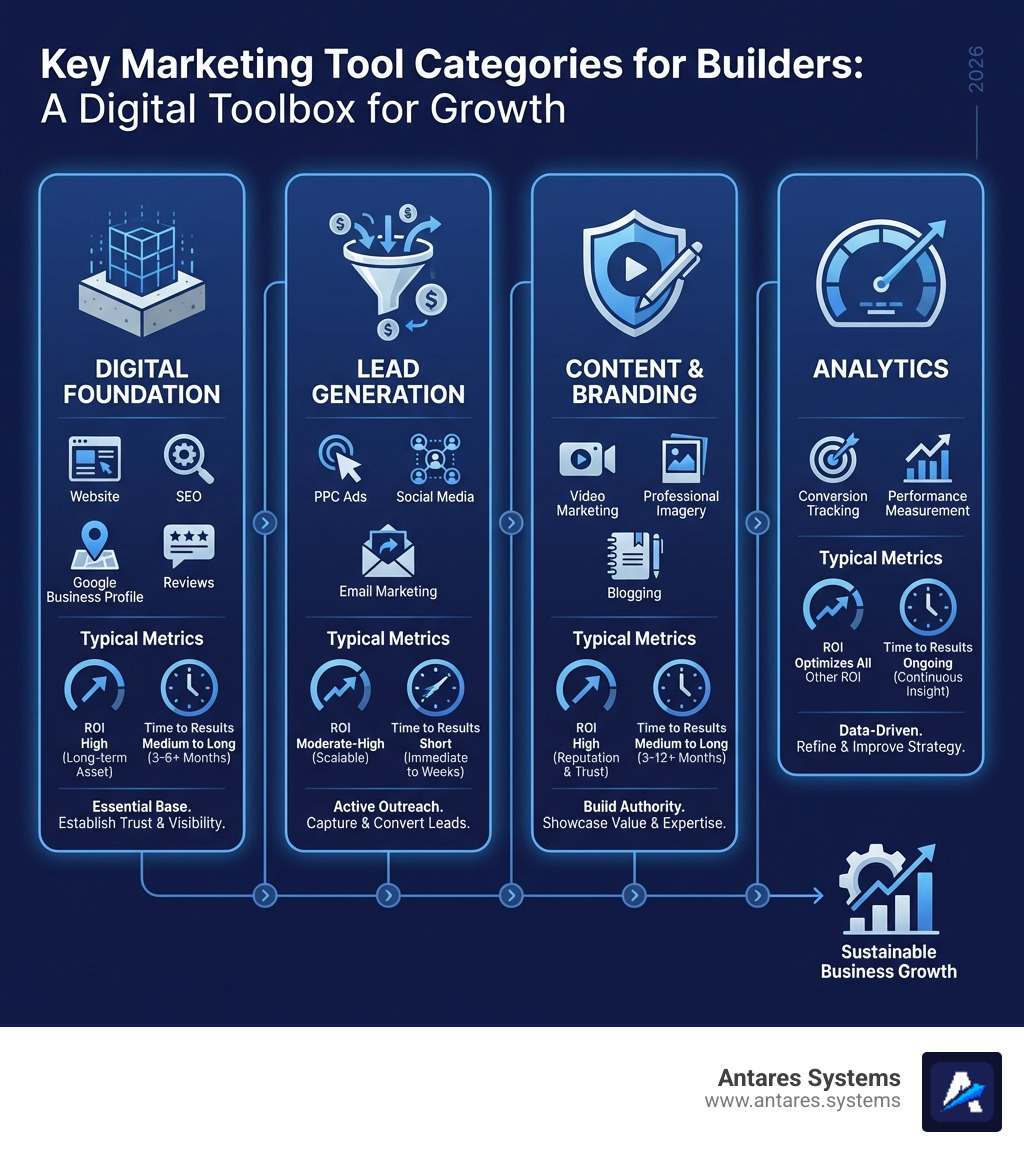 Key Marketing Tool Categories for Builders:
A Digital Toolbox for Growth

2026

DIGITAL FOUNDATION

Website
SEO
Google Business Profile
Reviews

Typical Metrics

ROI
High
(Long-term Asset)

Time to Results
Medium to Long
(3-6+ Months)

Essential Base.
Establish Trust & Visibility.

LEAD GENERATION

PPC Ads
Social Media
Email Marketing

Typical Metrics

ROI
Moderate-High
(Scalable)

Time to Results
Short
(Immediate to Weeks)

Active Outreach.
Capture & Convert Leads.

CONTENT & BRANDING

Video Marketing
Professional Imagery
Blogging

Typical Metrics

ROI
High
(Reputation & Trust)

Time to Results
Medium to Long
(3-12+ Months)

Build Authority.
Showcase Value & Expertise.

ANALYTICS

Conversion Tracking
Performance Measurement

Typical Metrics

ROI
Optimizes All Other ROI

Time to Results
Ongoing
(Continuous Insight)

Data-Driven.
Refine & Improve Strategy.

Sustainable Business Growth

Antares Systems
www.antares.systems