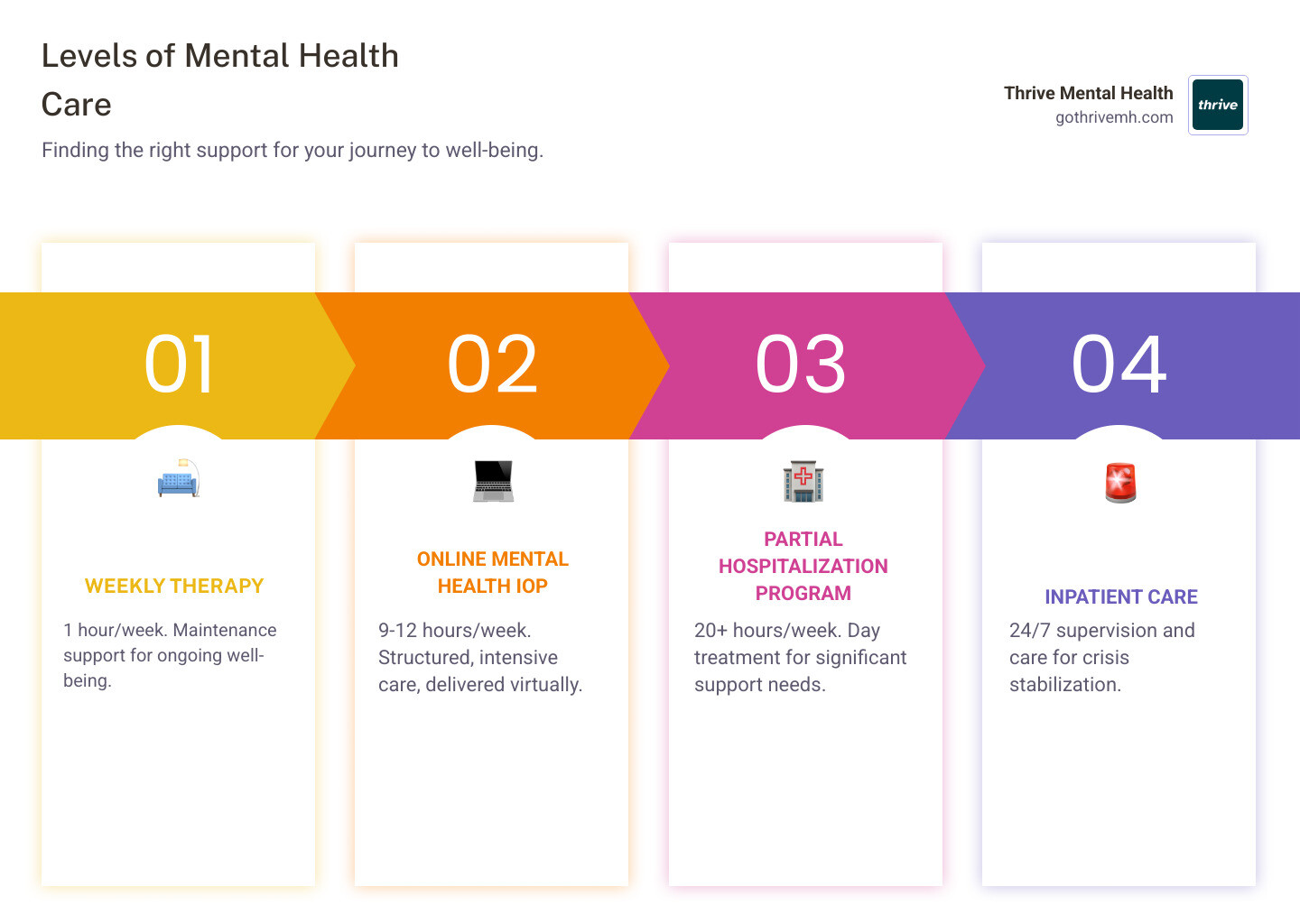 Levels of Mental Health Care

Finding the right support for your journey to well-being.

Thrive Mental Health
gothrivemh.com

thrive

01

WEEKLY THERAPY

1 hour/week. Maintenance support for ongoing well-being.

02

ONLINE MENTAL HEALTH IOP

9-12 hours/week. Structured, intensive care, delivered virtually.

03

PARTIAL HOSPITALIZATION PROGRAM

20+ hours/week. Day treatment for significant support needs.

04

INPATIENT CARE

24/7 supervision and care for crisis stabilization.